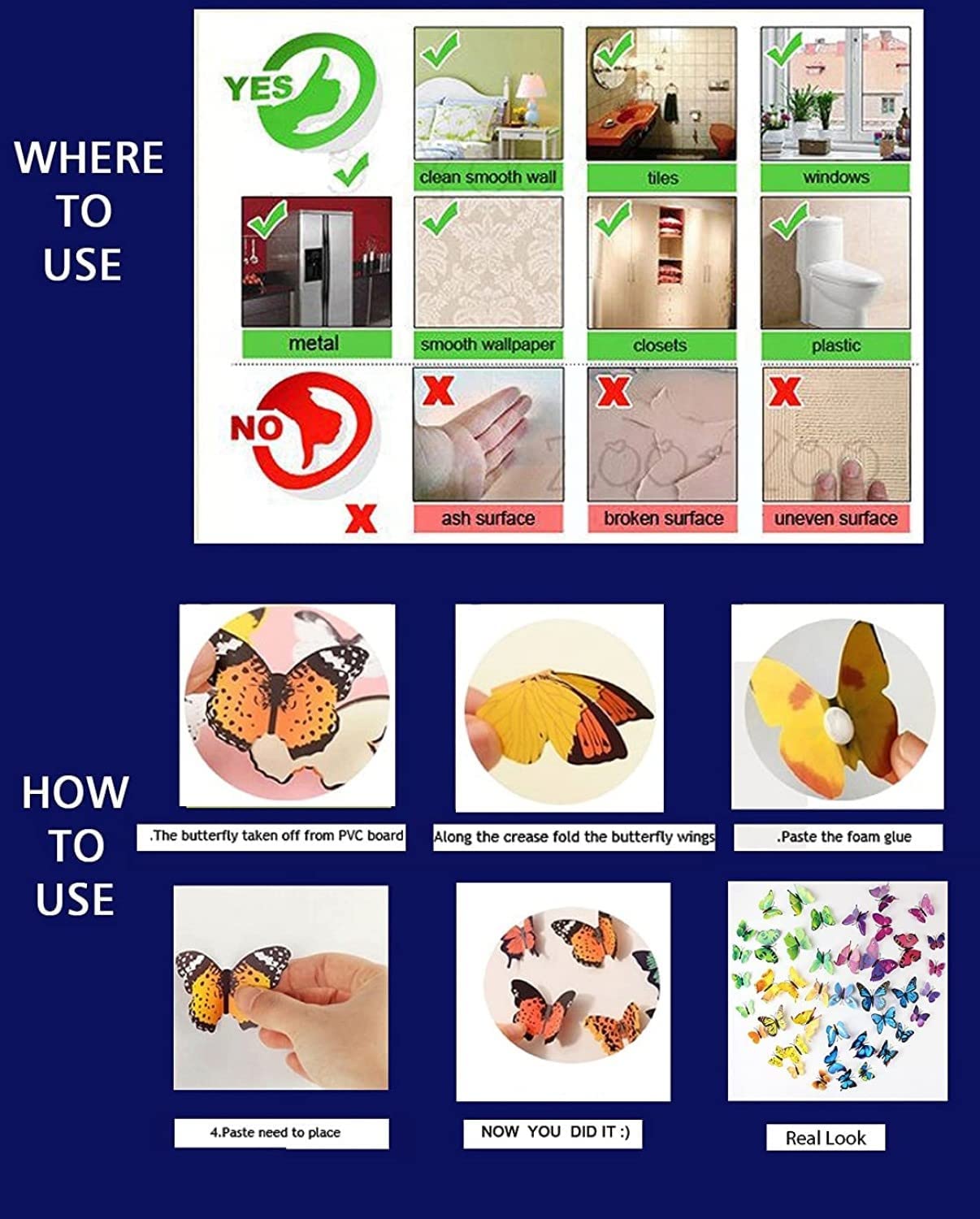 WHERE TO USE

YES

clean smooth wall

tiles

windows

metal

smooth wallpaper

closets

plastic

NO

ash surface

broken surface

uneven surface

HOW TO USE

.The butterfly taken off from PVC board

Along the crease fold the butterfly wings

.Paste the foam glue

4.Paste need to place

NOW YOU DID IT :)

Real Look