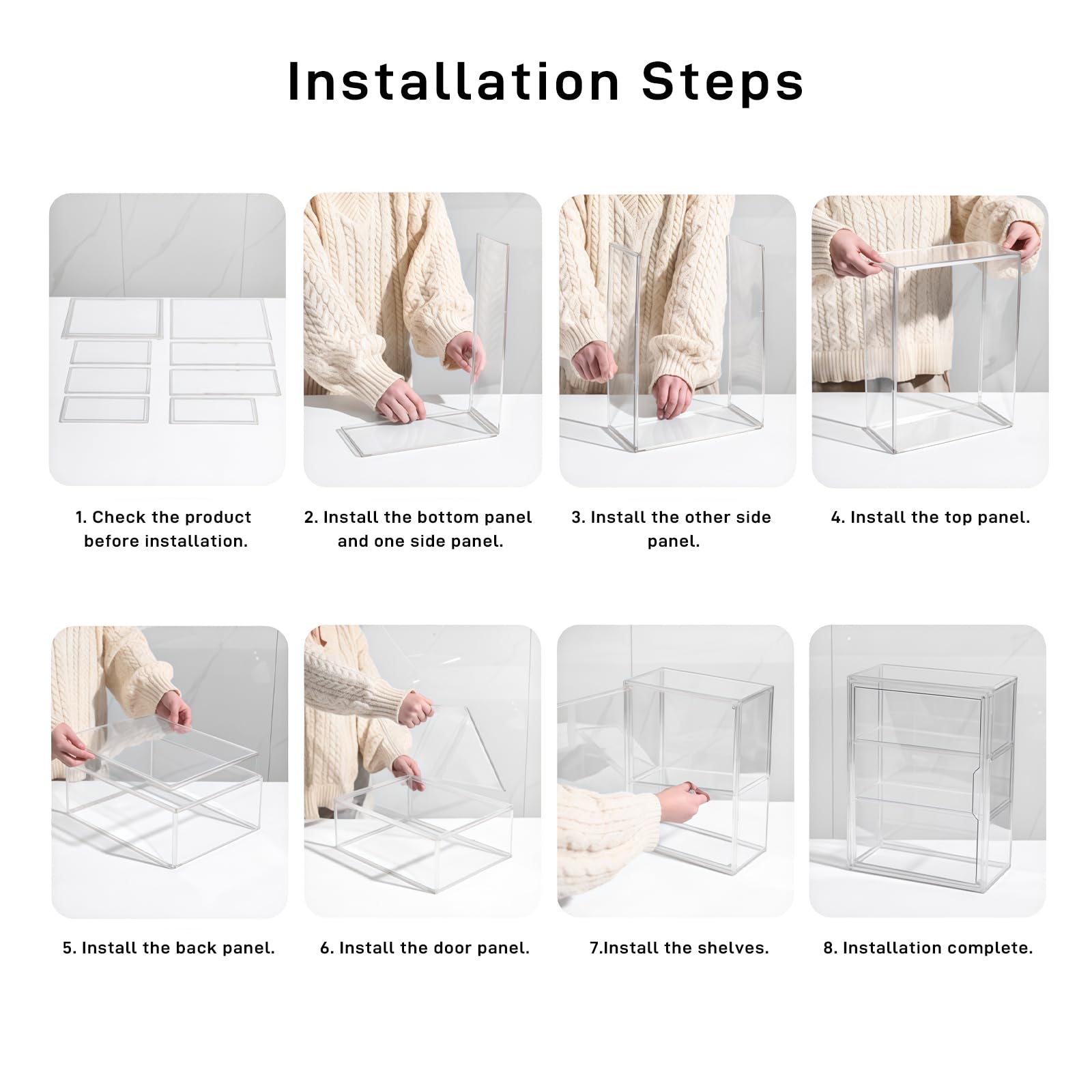 Installation Steps

1. Check the product before installation.

2. Install the bottom panel and one side panel.

3. Install the other side panel.

4. Install the top panel.

5. Install the back panel.

6. Install the door panel.

7.Install the shelves.

8. Installation complete.