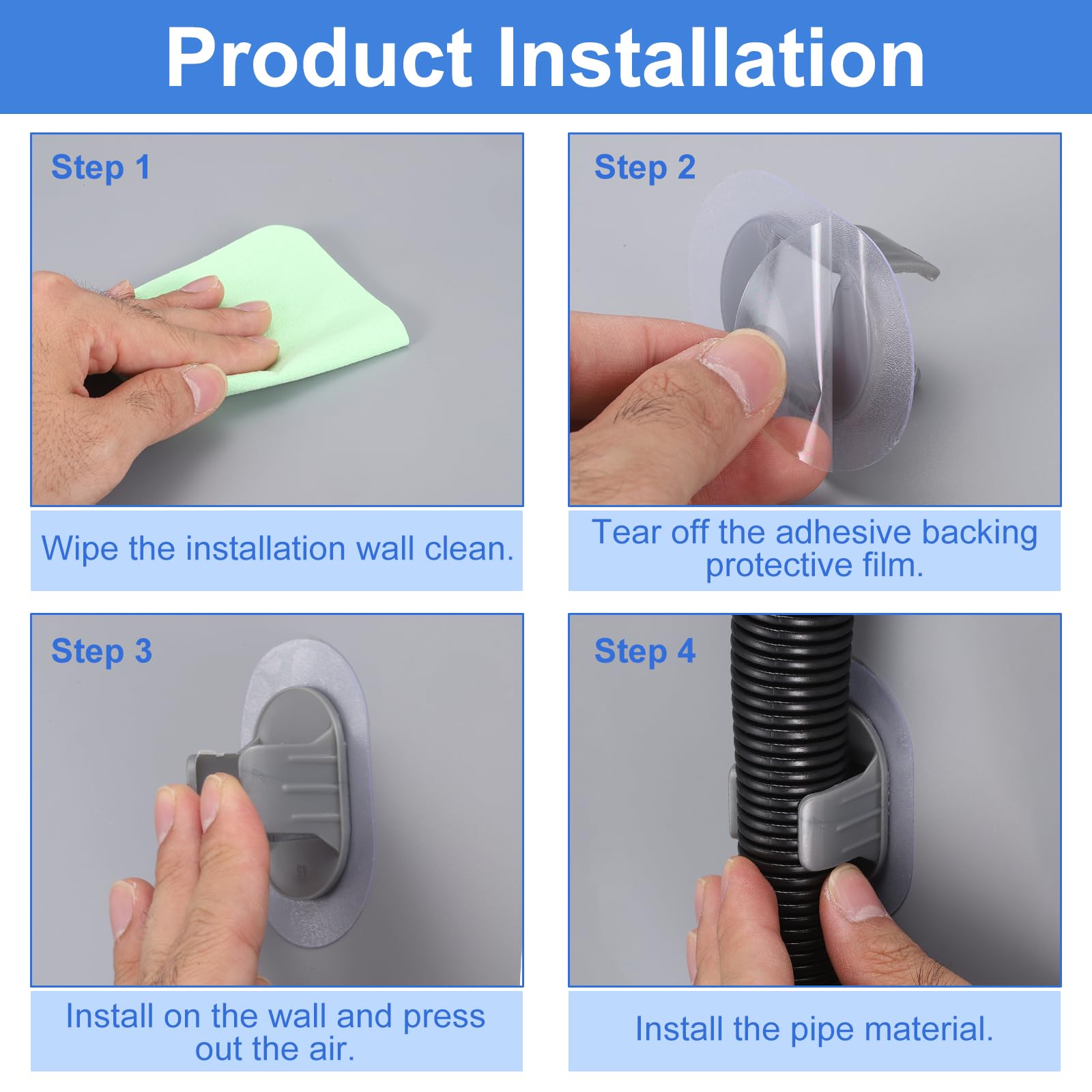 Product Installation

Step 1

Wipe the installation wall clean.

Step 2

Tear off the adhesive backing protective film.

Step 3

Install on the wall and press out the air.

Step 4

Install the pipe material.