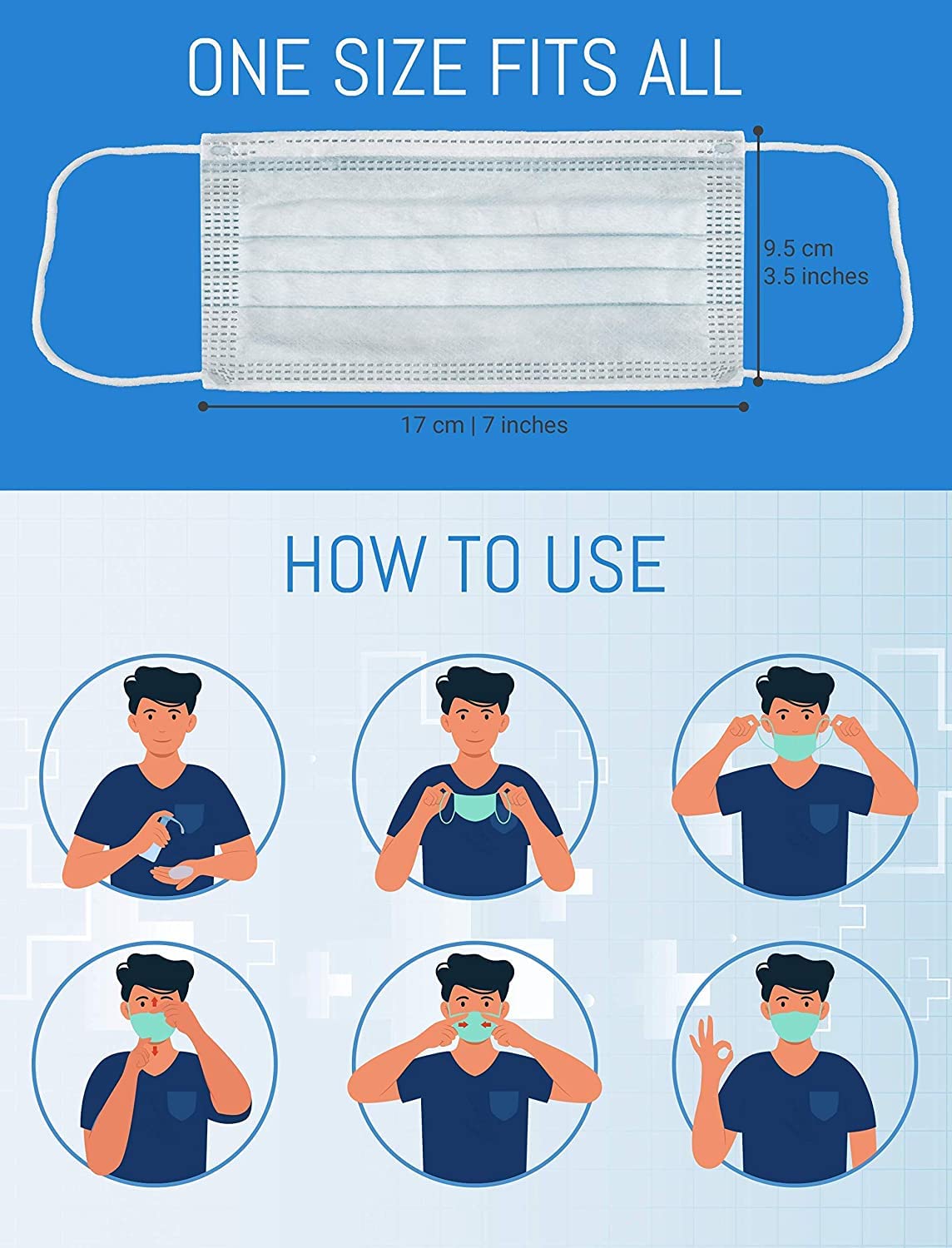 ONE SIZE FITS ALL

9.5 cm
3.5 inches

17 cm | 7 inches

HOW TO USE