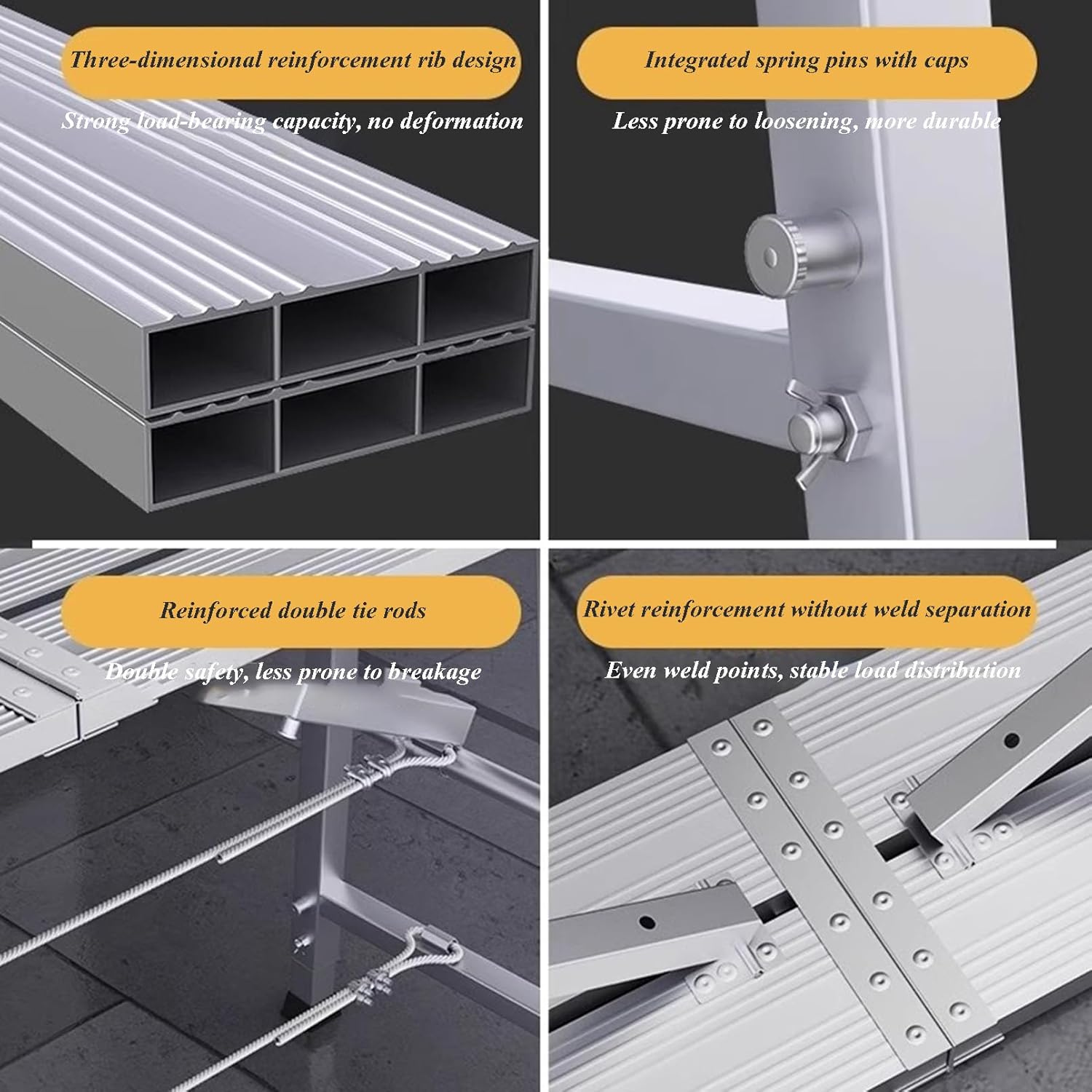 Three-dimensional reinforcement rib design

Strong load-bearing capacity, no deformation

Integrated spring pins with caps

Less prone to loosening, more durable

Reinforced double tie rods

Double safety, less prone to breakage

Rivet reinforcement without weld separation

Even weld points, stable load distribution