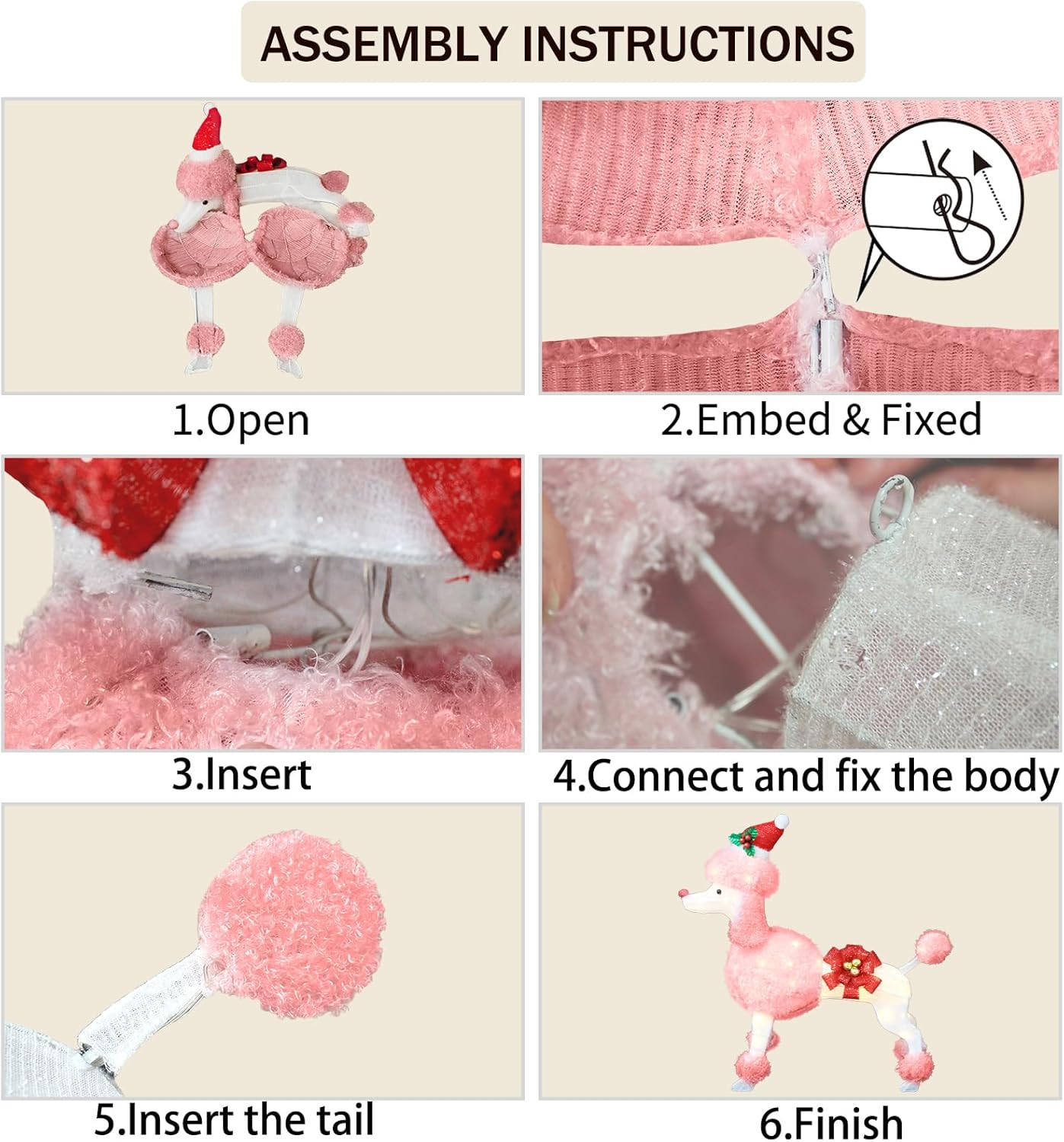 ASSEMBLY INSTRUCTIONS

1.Open

2.Embed & Fixed

3.Insert

4.Connect and fix the body

5.Insert the tail

6.Finish