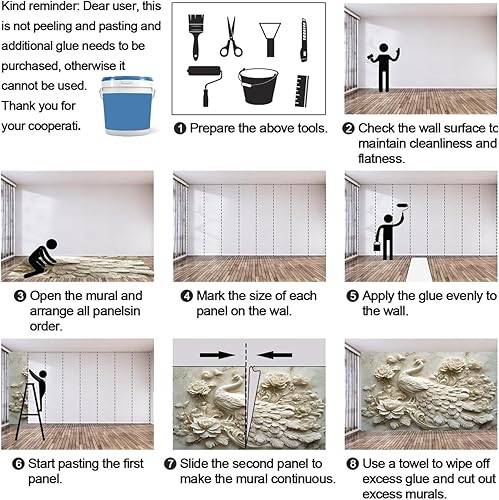 Kind reminder: Dear user, this is not peeling and pasting and additional glue needs to be purchased, otherwise it cannot be used. Thank you for your cooperati.

❶ Prepare the above tools.

❷ Check the wall surface to maintain cleanliness and flatness.

❸ Open the mural and arrange all panelsin order.

❹ Mark the size of each panel on the wal.

❺ Apply the glue evenly to the wall.

❻ Start pasting the first panel.

❼ Slide the second panel to make the mural continuous.

❽ Use a towel to wipe off excess glue and cut out excess murals.