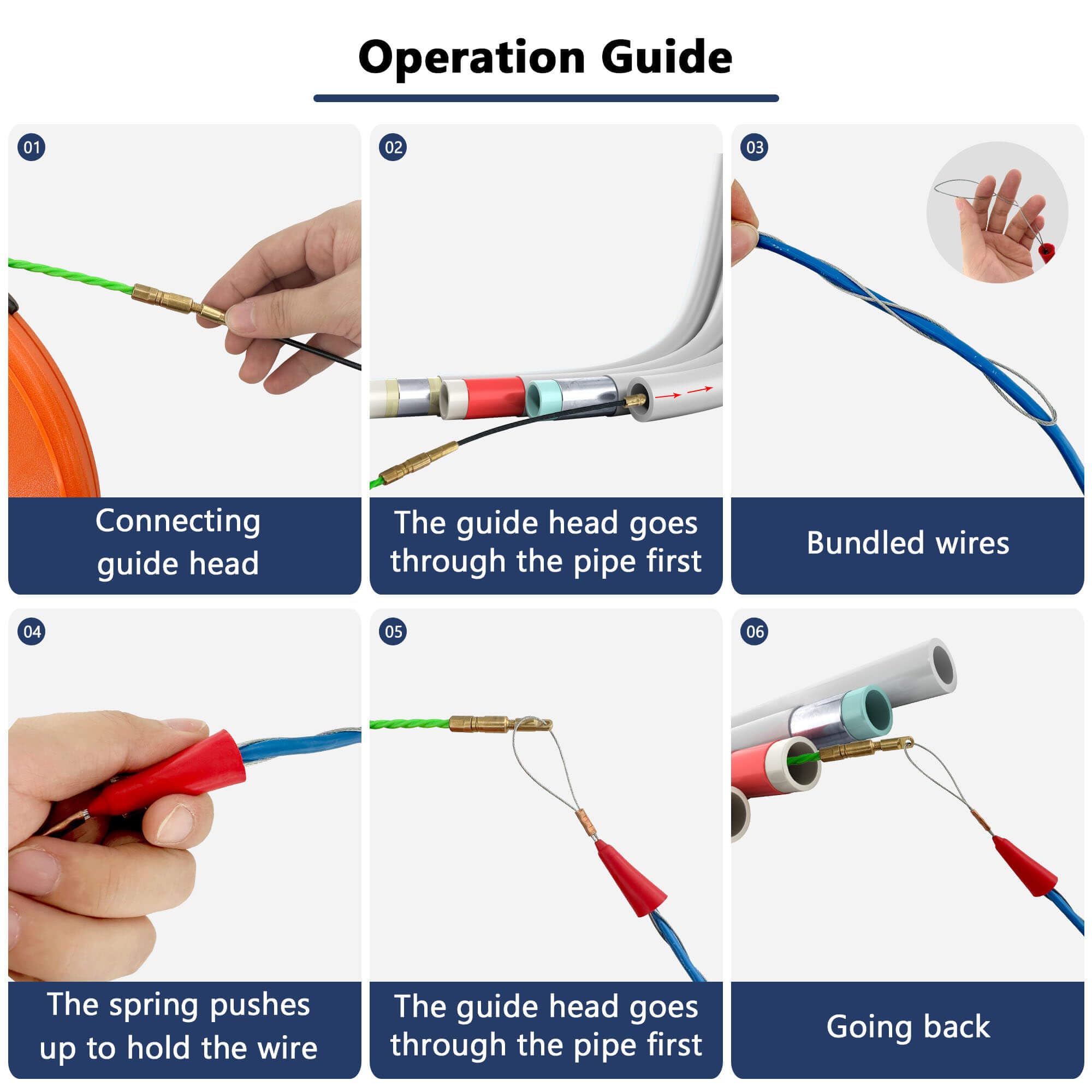 Operation Guide

01

Connecting guide head

02

The guide head goes through the pipe first

03

Bundled wires

04

The spring pushes up to hold the wire

05

The guide head goes through the pipe first

06

Going back