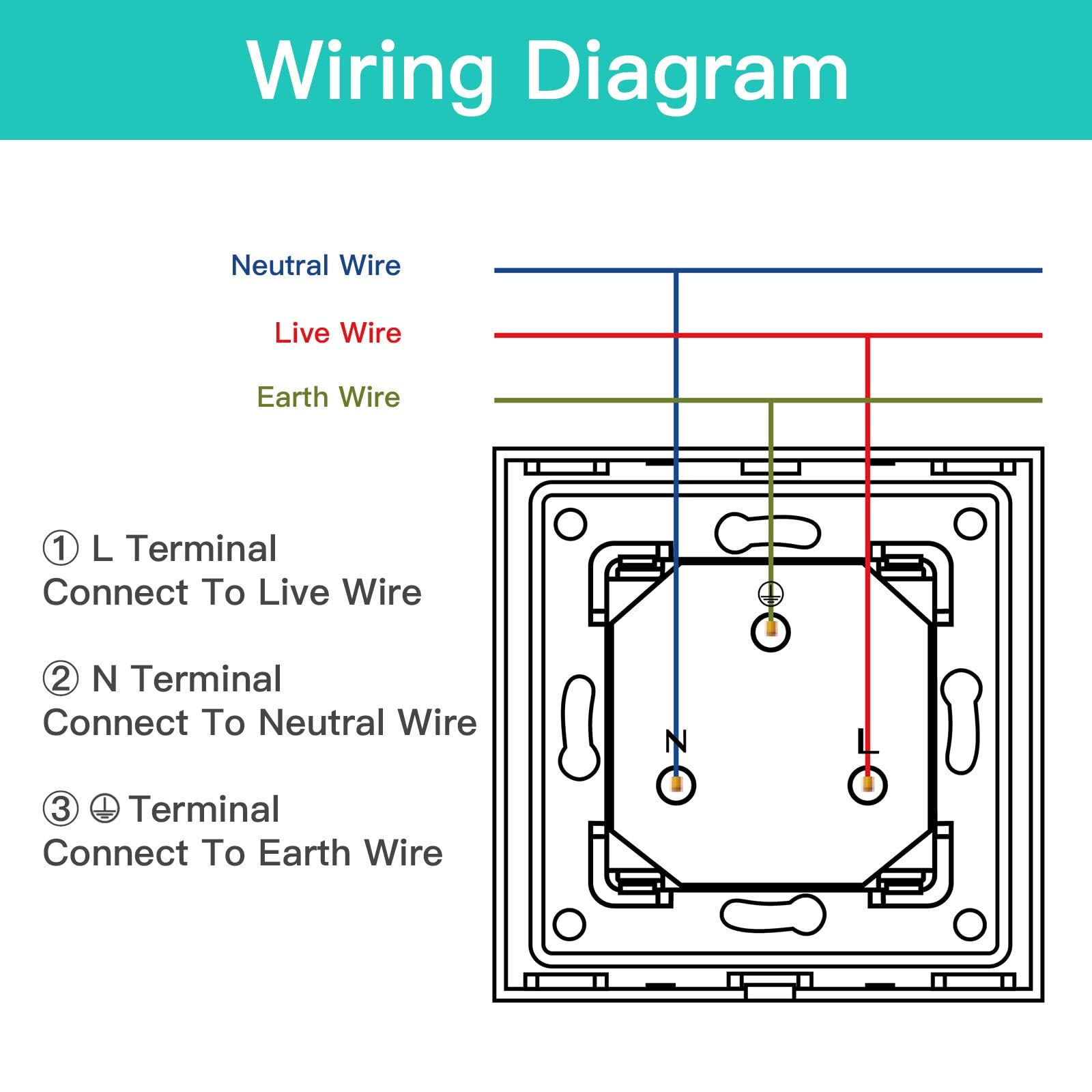 Wiring Diagram

Neutral Wire

Live Wire

Earth Wire

① L Terminal
Connect To Live Wire

② N Terminal
Connect To Neutral Wire

③ ⏚ Terminal
Connect To Earth Wire

⏚

N

L