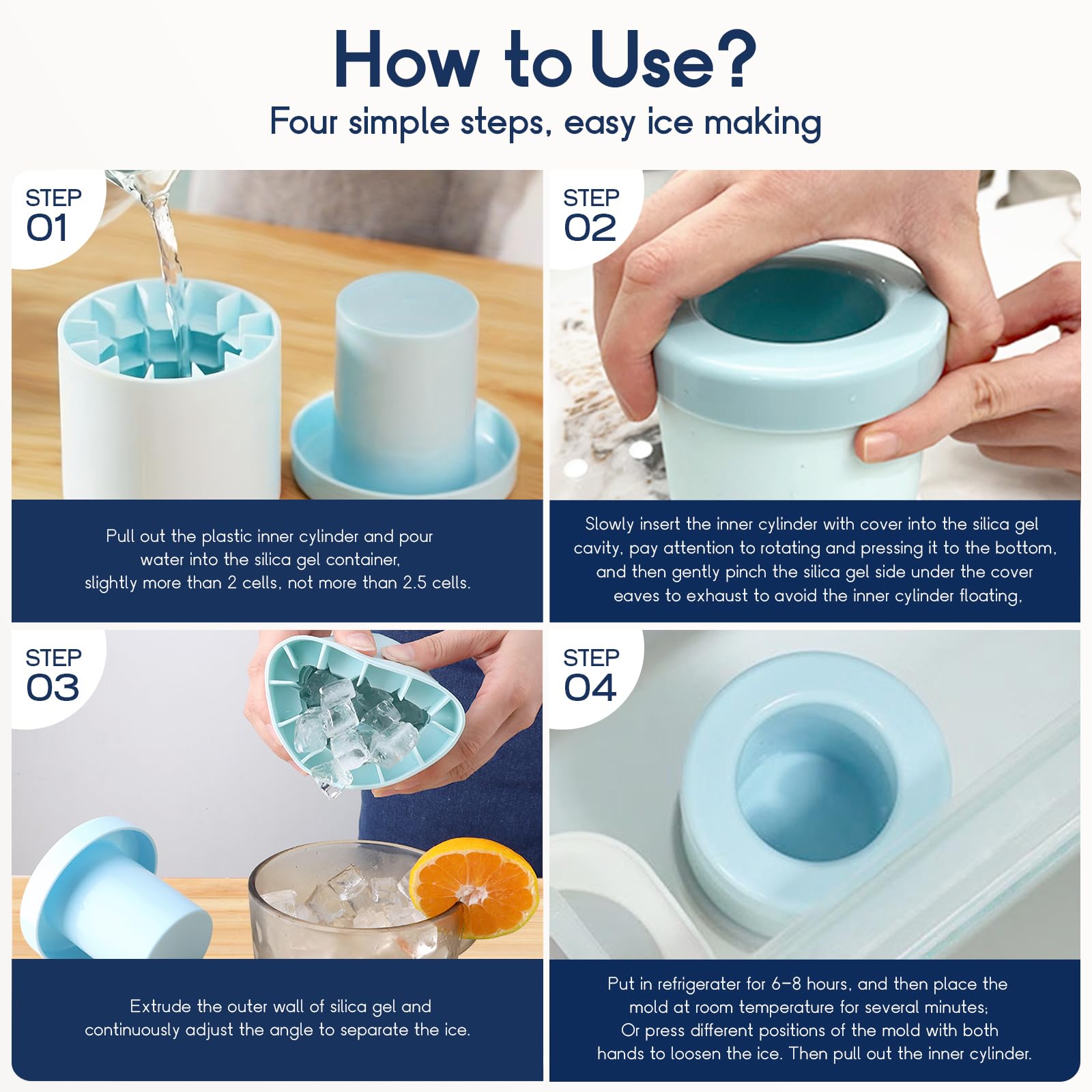 How to Use?

Four simple steps, easy ice making

STEP 01

Pull out the plastic inner cylinder and pour water into the silica gel container, slightly more than 2 cells, not more than 2.5 cells.

STEP 02

Slowly insert the inner cylinder with cover into the silica gel cavity, pay attention to rotating and pressing it to the bottom, and then gently pinch the silica gel side under the cover eaves to exhaust to avoid the inner cylinder floating.

STEP 03

Extrude the outer wall of silica gel and continuously adjust the angle to separate the ice.

STEP 04

Put in refrigerater for 6-8 hours, and then place the mold at room temperature for several minutes;
Or press different positions of the mold with both hands to loosen the ice. Then pull out the inner cylinder.