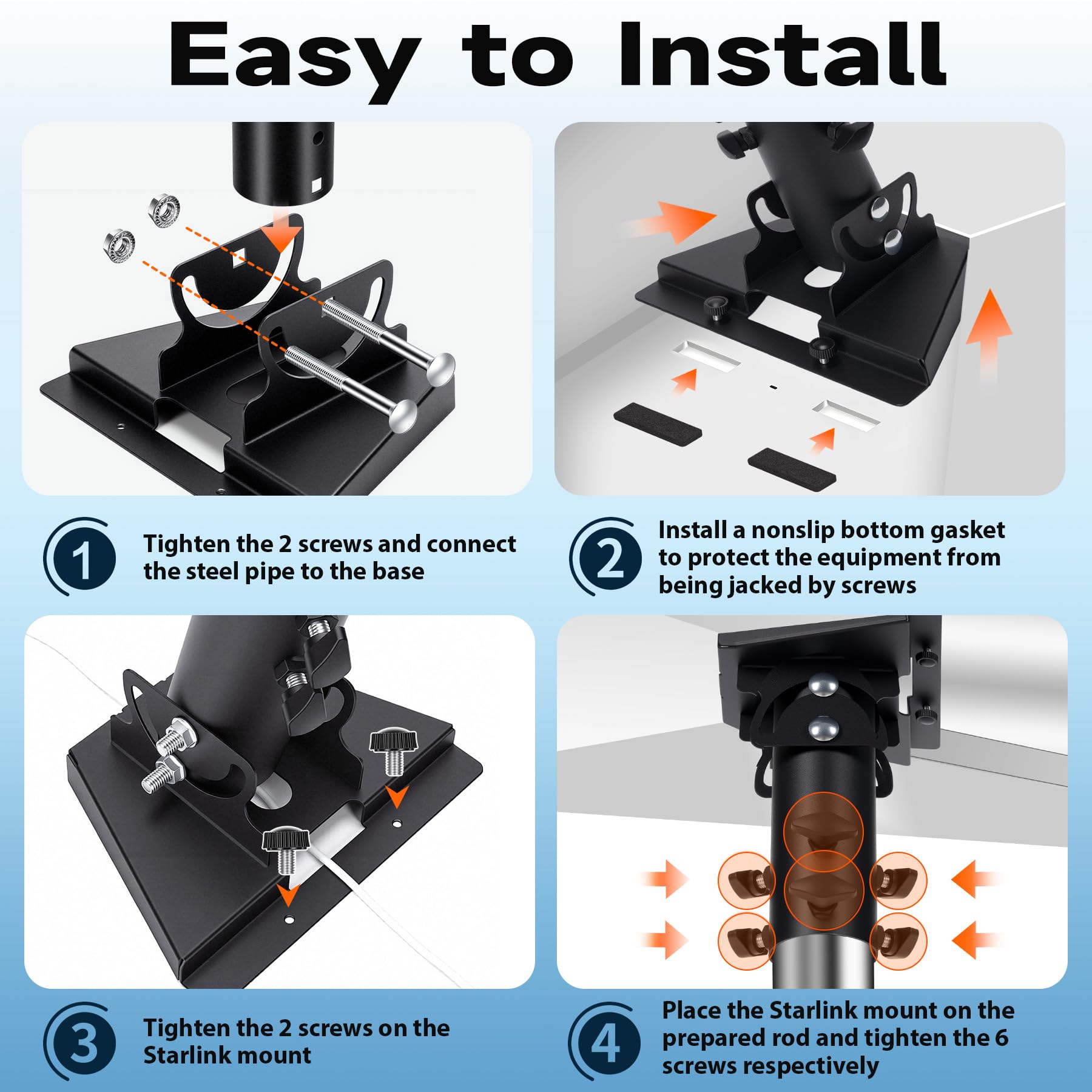 Easy to Install

1

Tighten the 2 screws and connect the steel pipe to the base

2

Install a nonslip bottom gasket to protect the equipment from being jacked by screws

3

Tighten the 2 screws on the Starlink mount

4

Place the Starlink mount on the prepared rod and tighten the 6 screws respectively