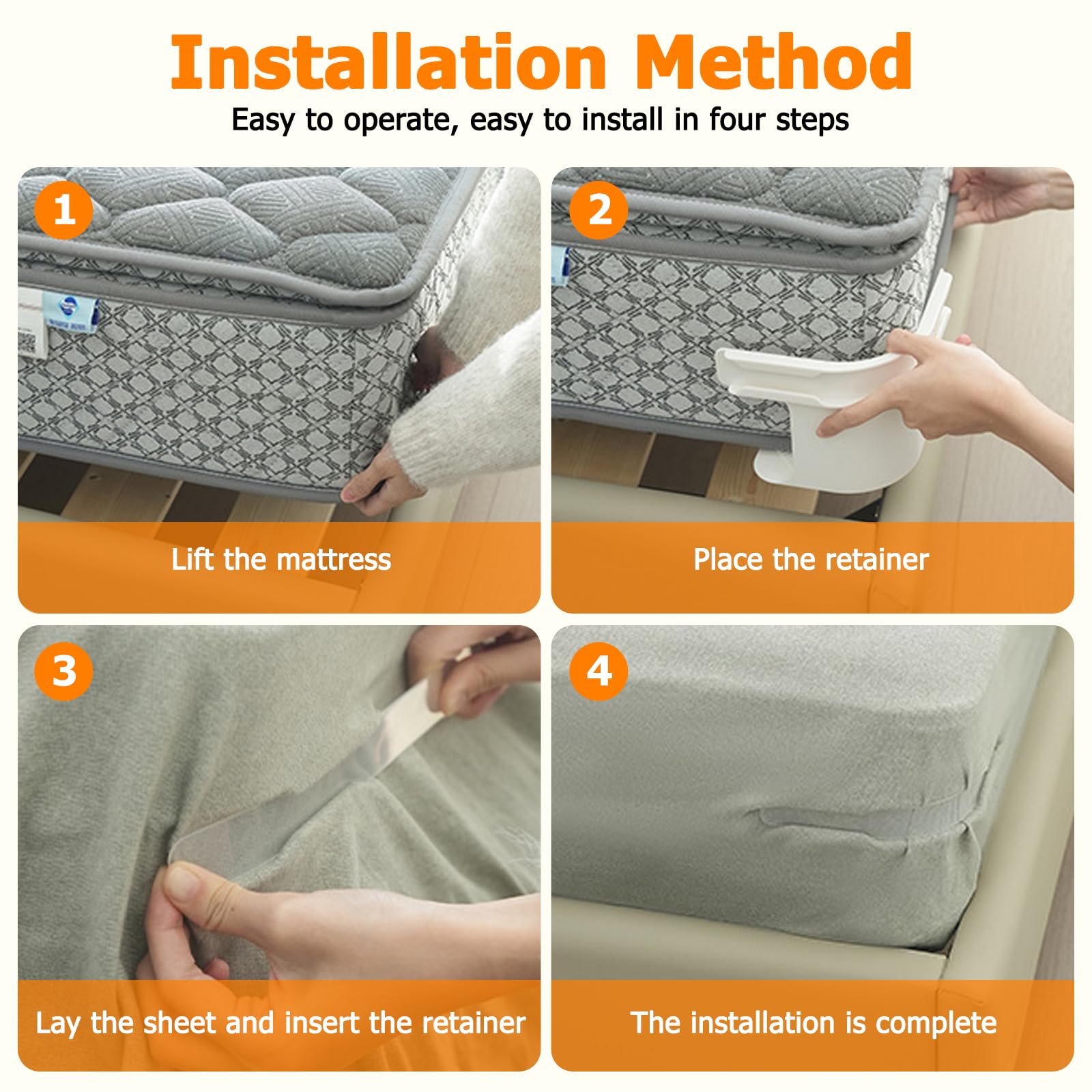 Installation Method

Easy to operate, easy to install in four steps

1

Lift the mattress

2

Place the retainer

3

Lay the sheet and insert the retainer

4

The installation is complete