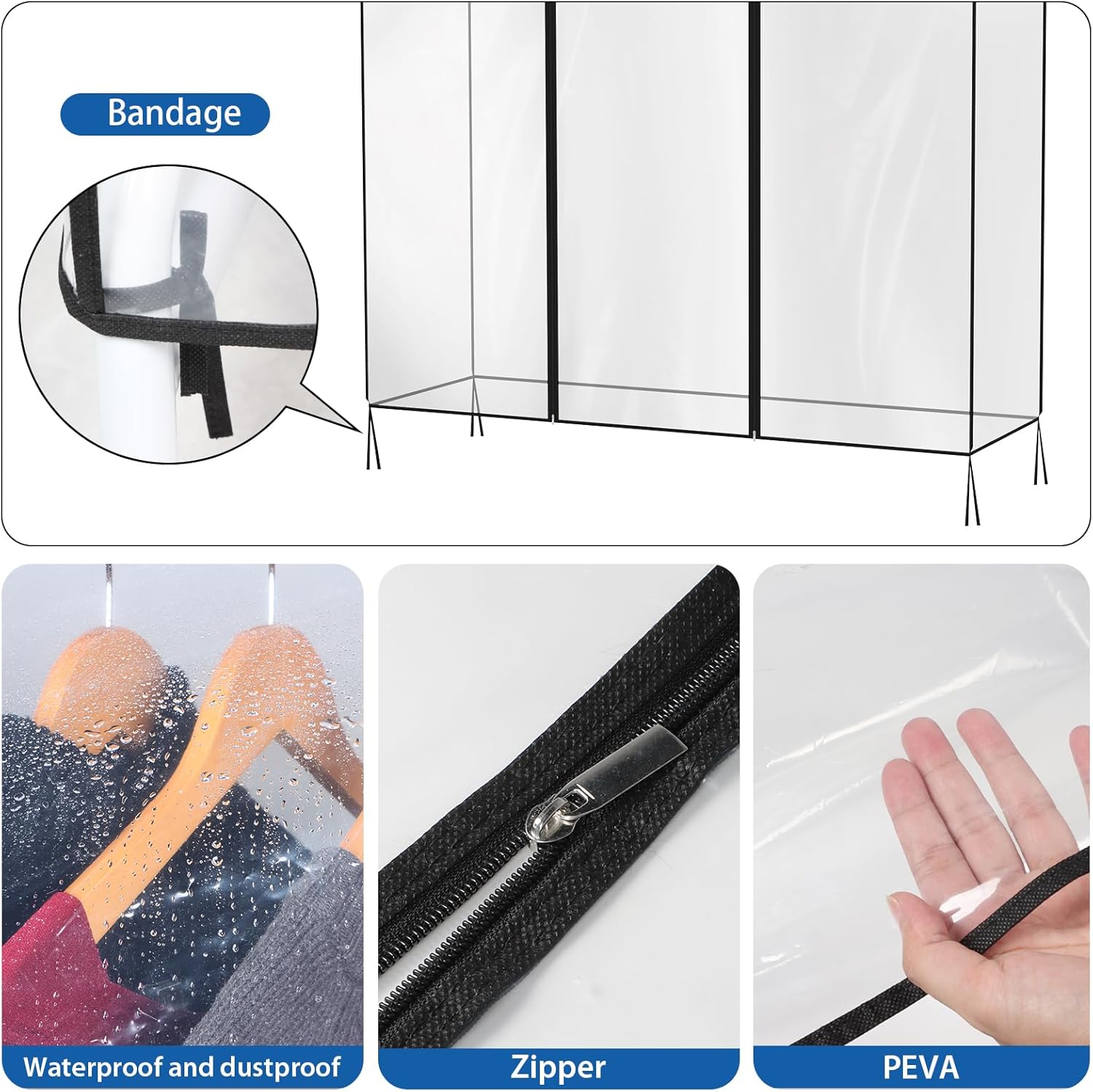 Bandage

Waterproof and dustproof

Zipper

PEVA