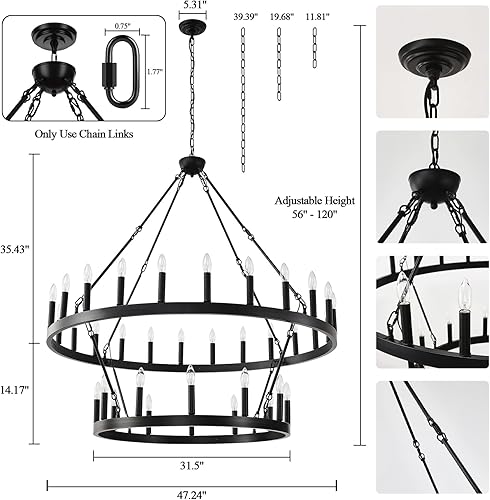 0.75"
1.77"
Only Use Chain Links
5.31"
39.39"
19.68"
11.81"
Adjustable Height
56" - 120"
35.43"
14.17"
31.5"
47.24"