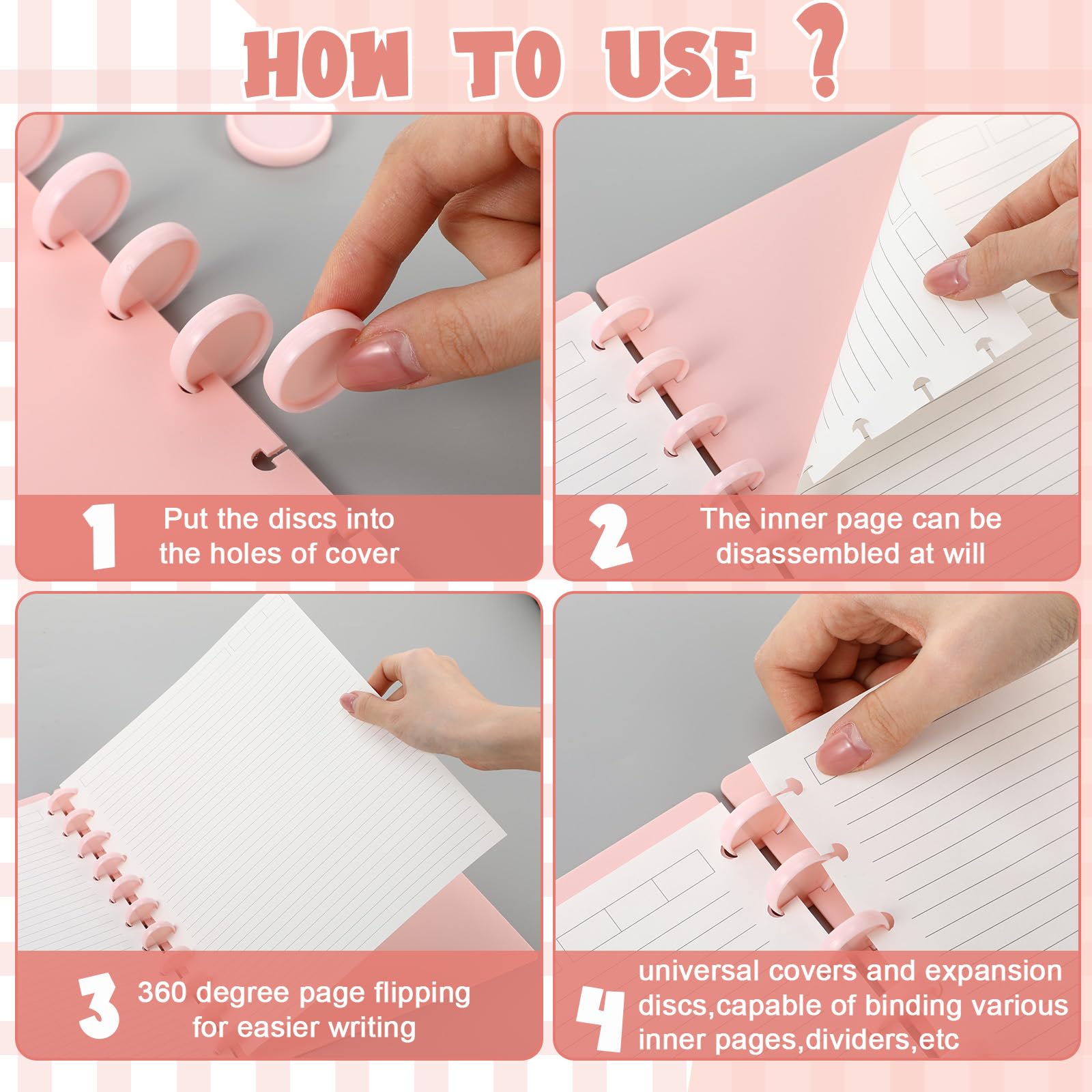 HOW TO USE ?

1 Put the discs into the holes of cover

2 The inner page can be disassembled at will

3 360 degree page flipping for easier writing

4 universal covers and expansion discs,capable of binding various inner pages,dividers,etc