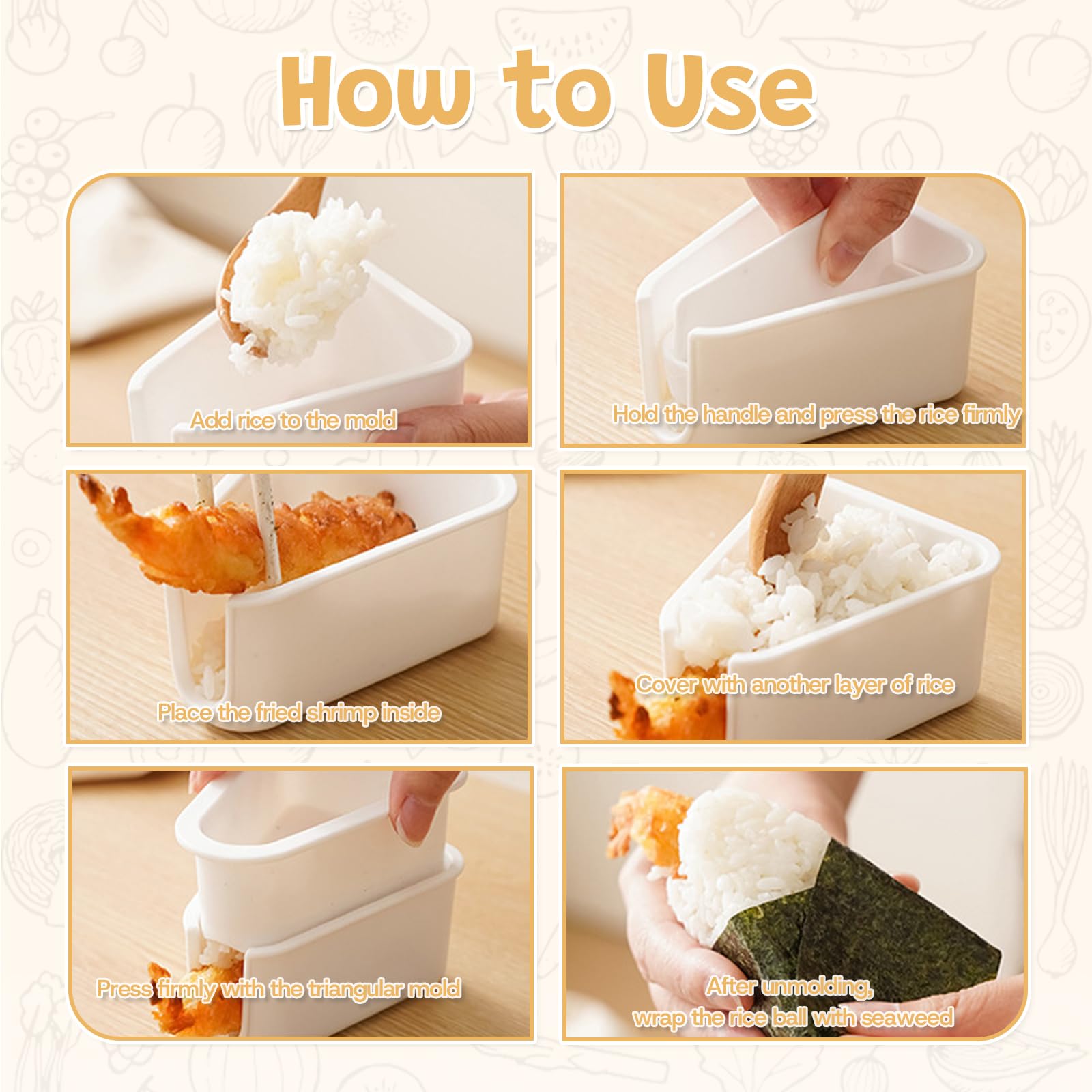 How to Use

Add rice to the mold

Hold the handle and press the rice firmly

Place the fried shrimp inside

Cover with another layer of rice

Press firmly with the triangular mold

After unmolding, wrap the rice ball with seaweed