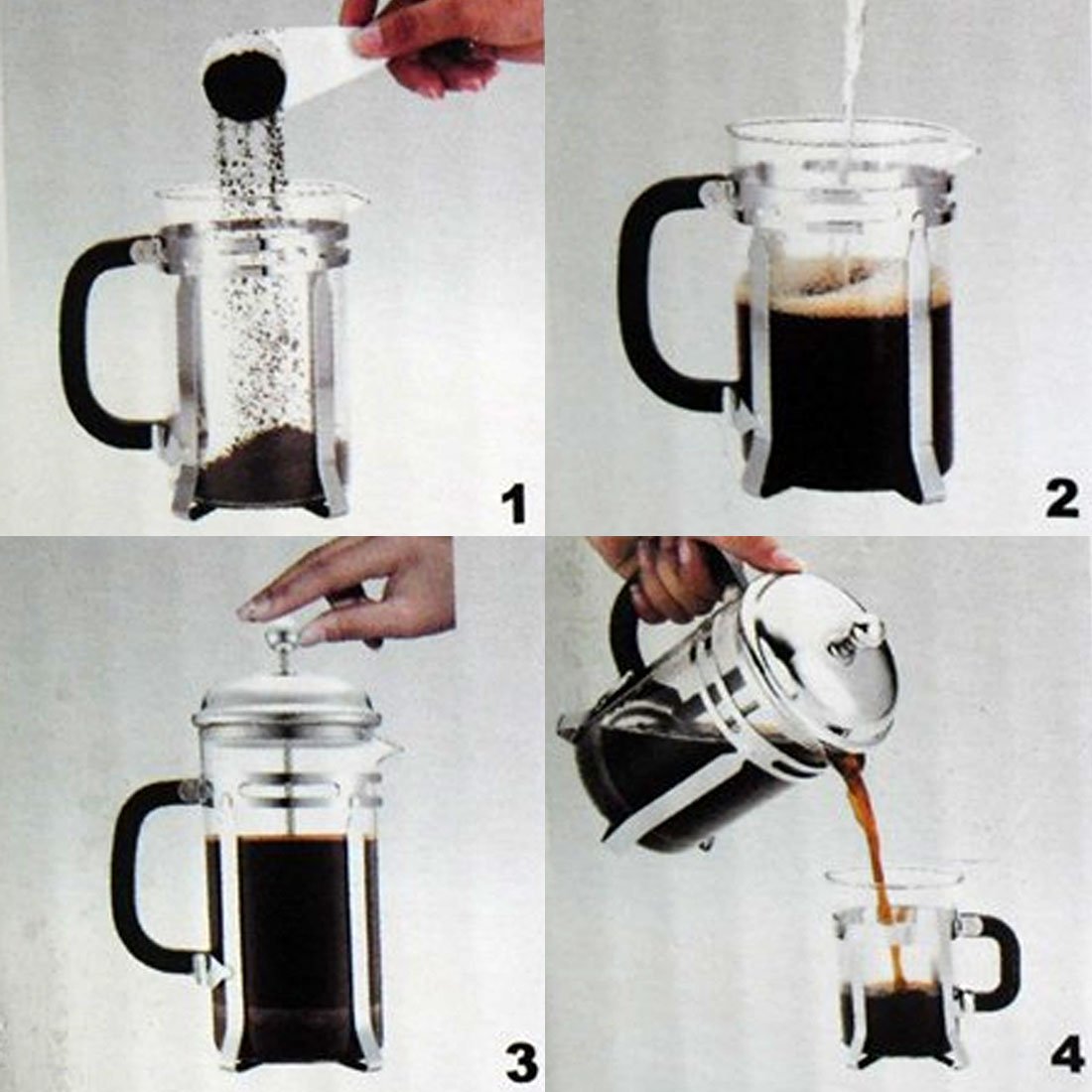 1

2

3

4