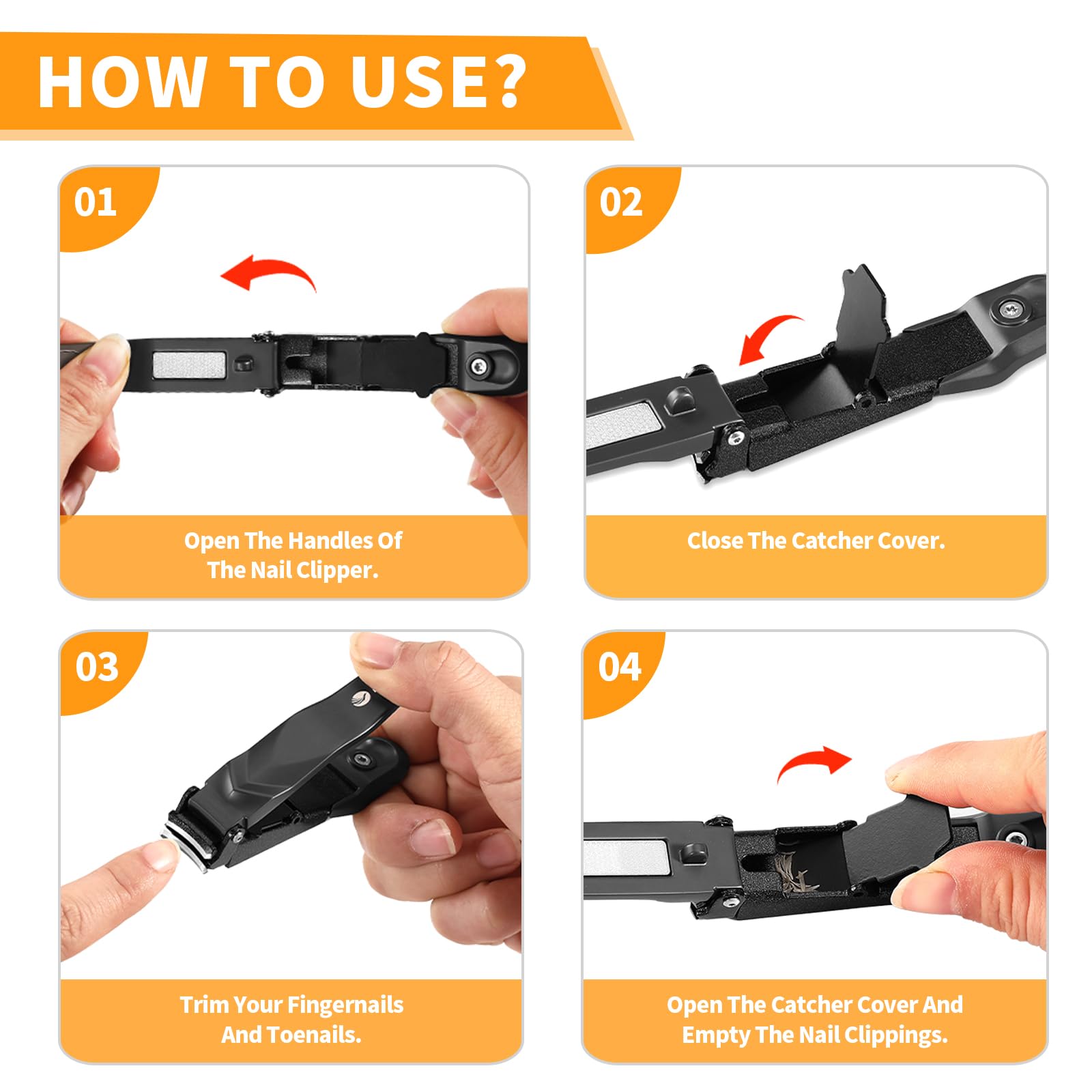 HOW TO USE?

01

Open The Handles Of The Nail Clipper.

02

Close The Catcher Cover.

03

Trim Your Fingernails And Toenails.

04

Open The Catcher Cover And Empty The Nail Clippings.