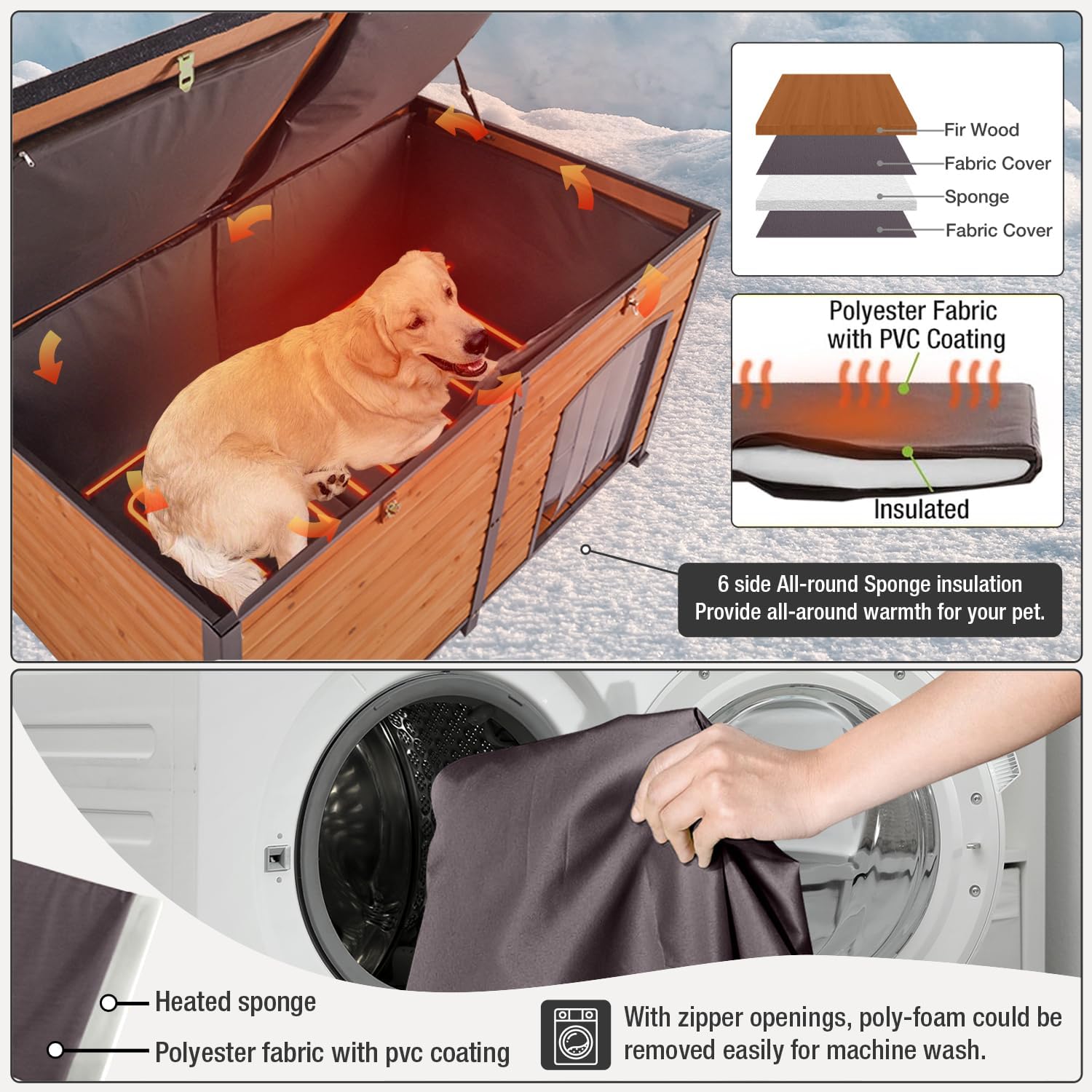 Fir Wood
Fabric Cover
Sponge
Fabric Cover

Polyester Fabric with PVC Coating

Insulated

6 side All-round Sponge insulation
Provide all-around warmth for your pet.

Heated sponge
Polyester fabric with pvc coating

With zipper openings, poly-foam could be removed easily for machine wash.