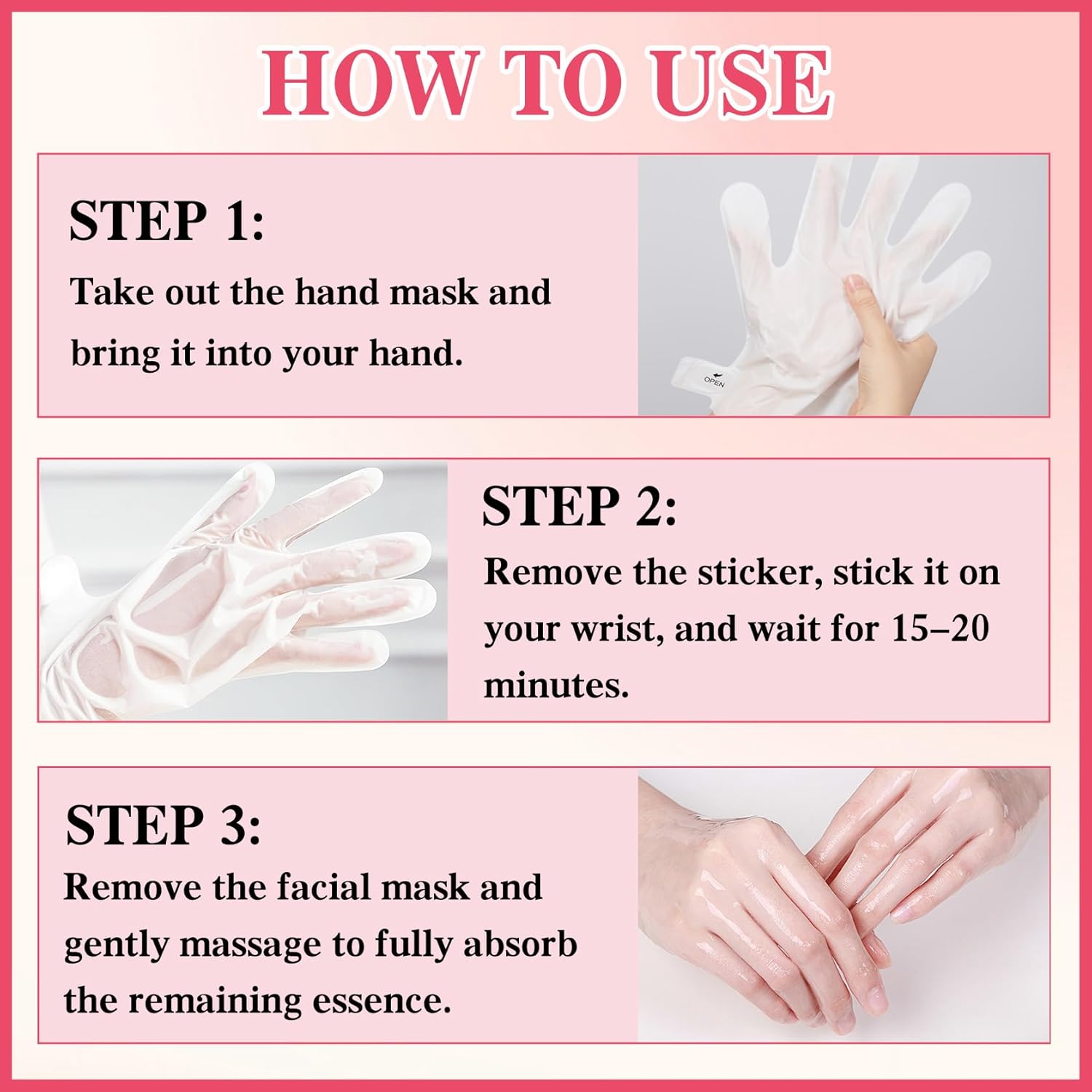 HOW TO USE

STEP 1:
Take out the hand mask and bring it into your hand.

OPEN

STEP 2:
Remove the sticker, stick it on your wrist, and wait for 15–20 minutes.

STEP 3:
Remove the facial mask and gently massage to fully absorb the remaining essence.