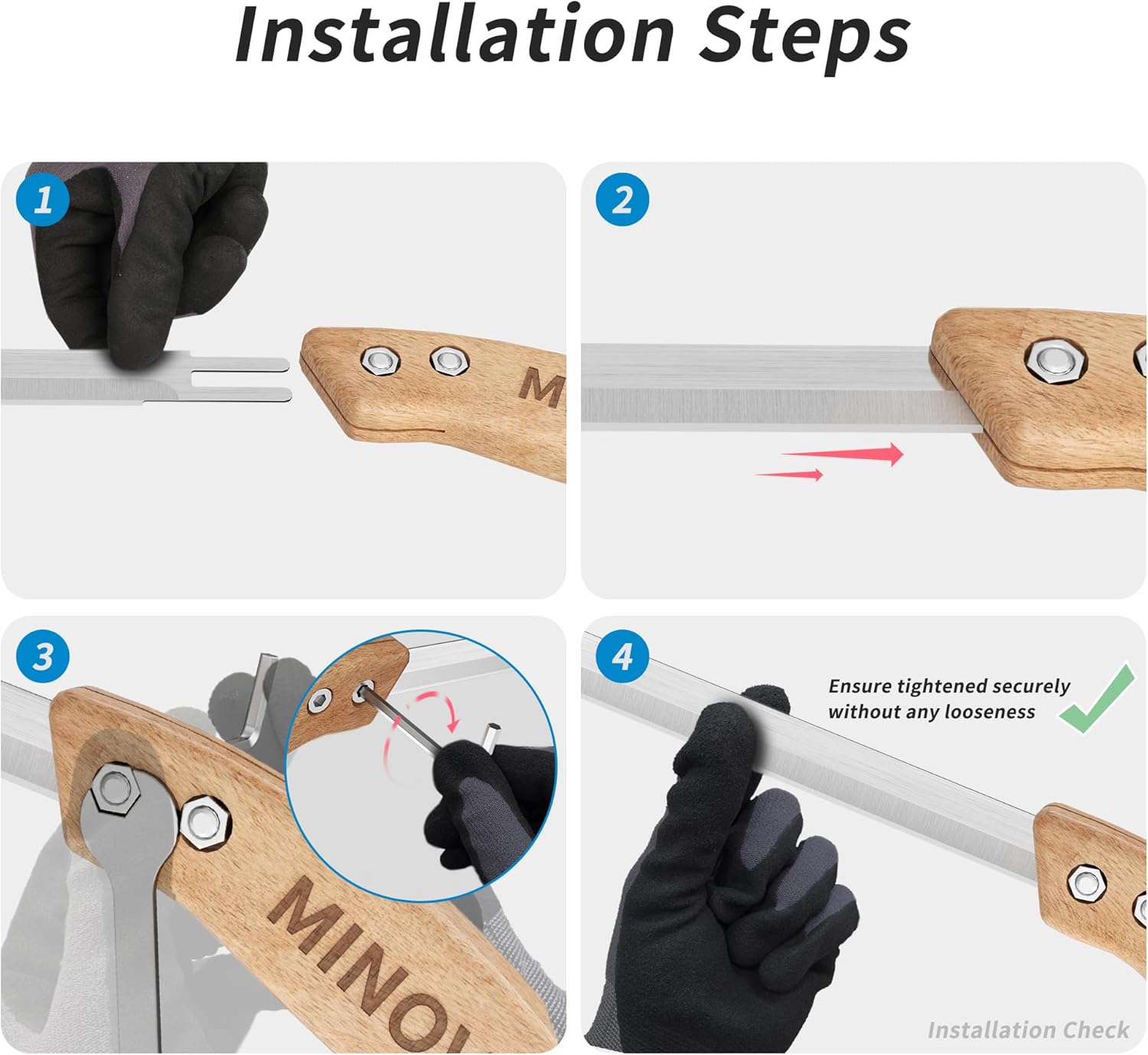 Installation Steps

1

M

2

3

MINO

4

Ensure tightened securely without any looseness

Installation Check