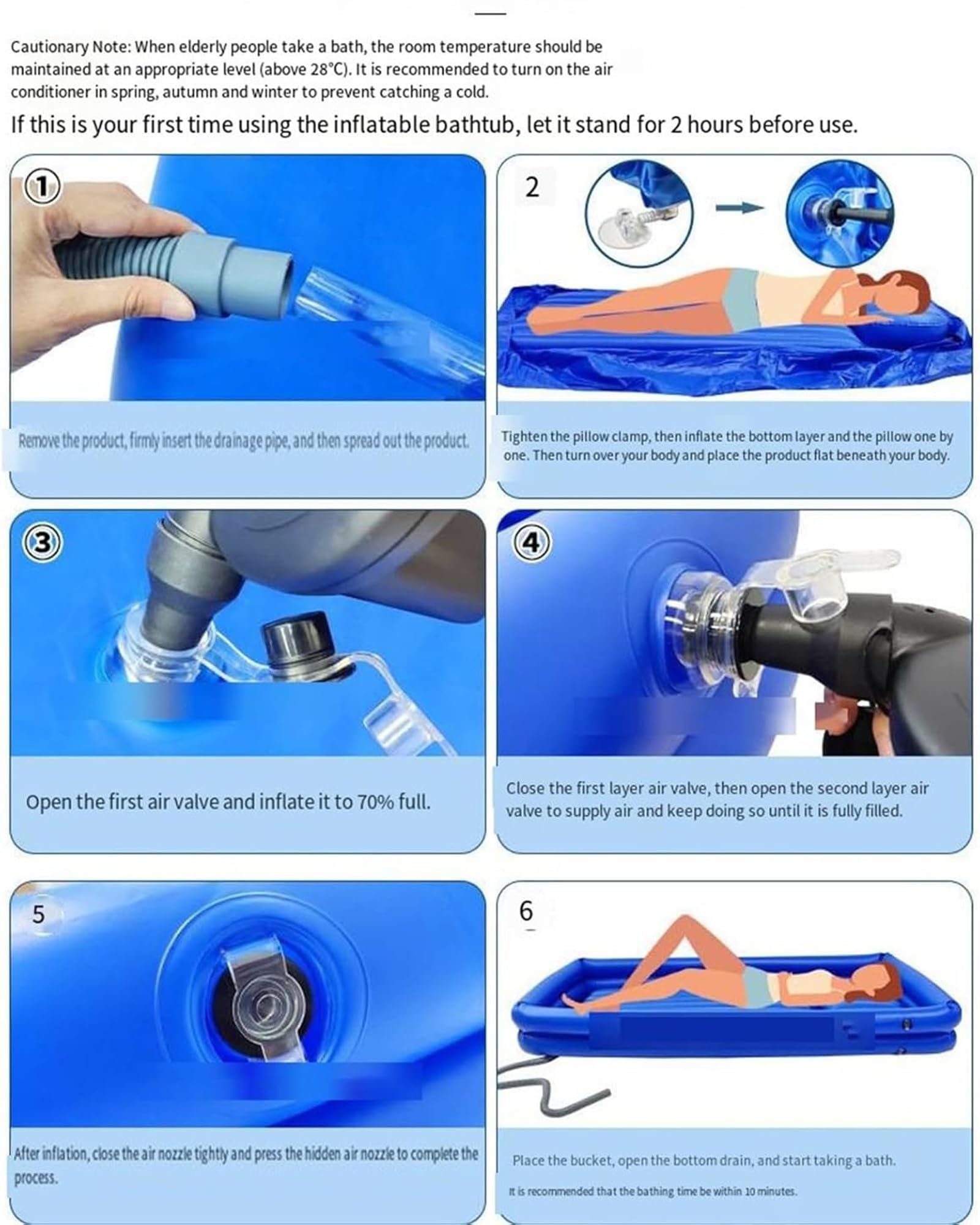 Cautionary Note: When elderly people take a bath, the room temperature should be maintained at an appropriate level (above 28°C). It is recommended to turn on the air conditioner in spring, autumn and winter to prevent catching a cold.

If this is your first time using the inflatable bathtub, let it stand for 2 hours before use.

①

Remove the product, firmly insert the drainage pipe, and then spread out the product.

2

Tighten the pillow clamp, then inflate the bottom layer and the pillow one by one. Then turn over your body and place the product flat beneath your body.

③

Open the first air valve and inflate it to 70% full.

④

Close the first layer air valve, then open the second layer air valve to supply air and keep doing so until it is fully filled.

5

After inflation, close the air nozzle tightly and press the hidden air nozzle to complete the process.

6

Place the bucket, open the bottom drain, and start taking a bath.

It is recommended that the bathing time be within 10 minutes.