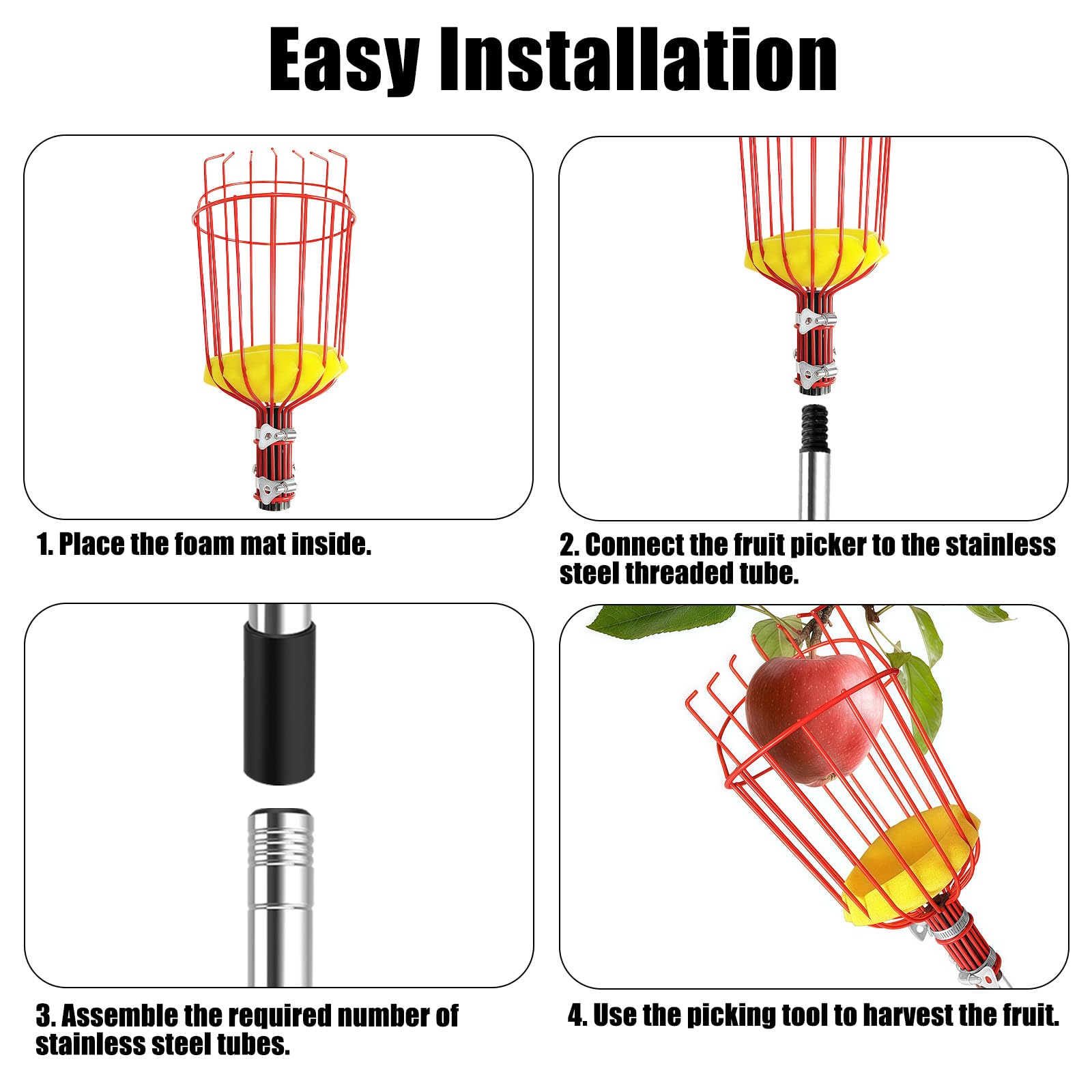 Easy Installation

1. Place the foam mat inside.

2. Connect the fruit picker to the stainless steel threaded tube.

3. Assemble the required number of stainless steel tubes.

4. Use the picking tool to harvest the fruit.