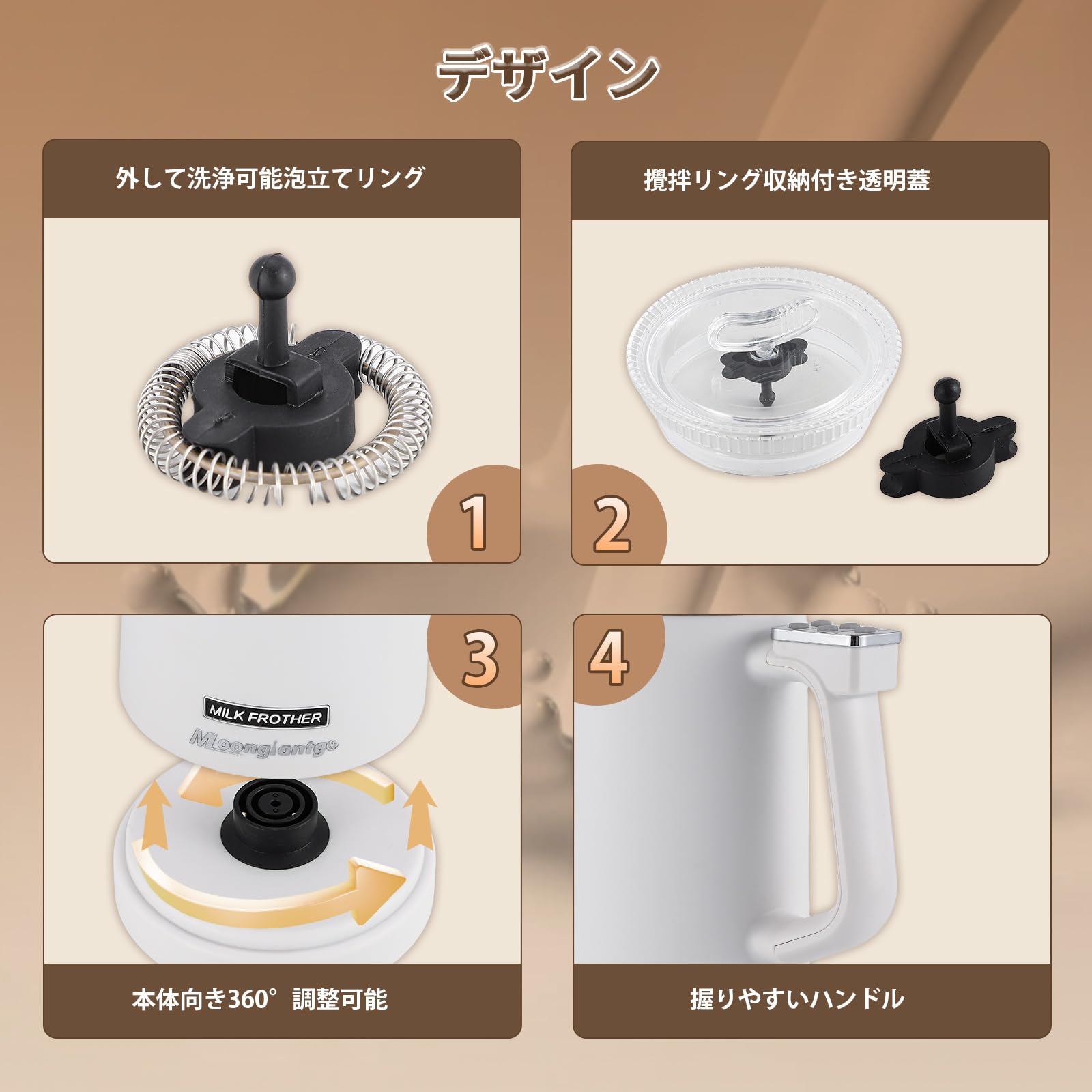 デザイン

外して洗浄可能泡立てリング

1

攪拌リング収納付き透明蓋

2

3

MILK FROTHER

Moongiantgo

本体向き360°調整可能

4

握りやすいハンドル