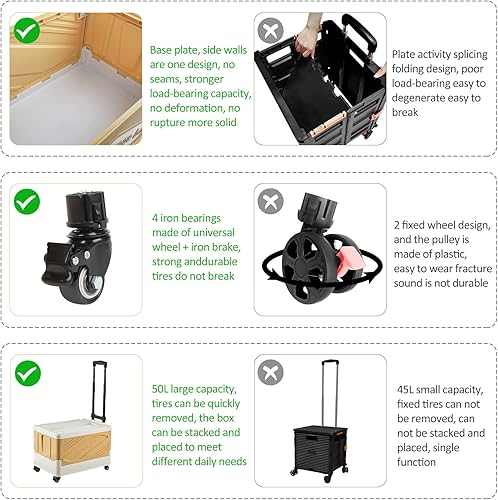 Base plate, side walls are one design, no seams, stronger load-bearing capacity, no deformation, no rupture more solid

Plate activity splicing folding design, poor load-bearing easy to degenerate easy to break

4 iron bearings made of universal wheel + iron brake, strong anddurable tires do not break

2 fixed wheel design, and the pulley is made of plastic, easy to wear fracture sound is not durable

50L large capacity, tires can be quickly removed, the box can be stacked and placed to meet different daily needs

45L small capacity, fixed tires can not be removed, can not be stacked and placed, single function