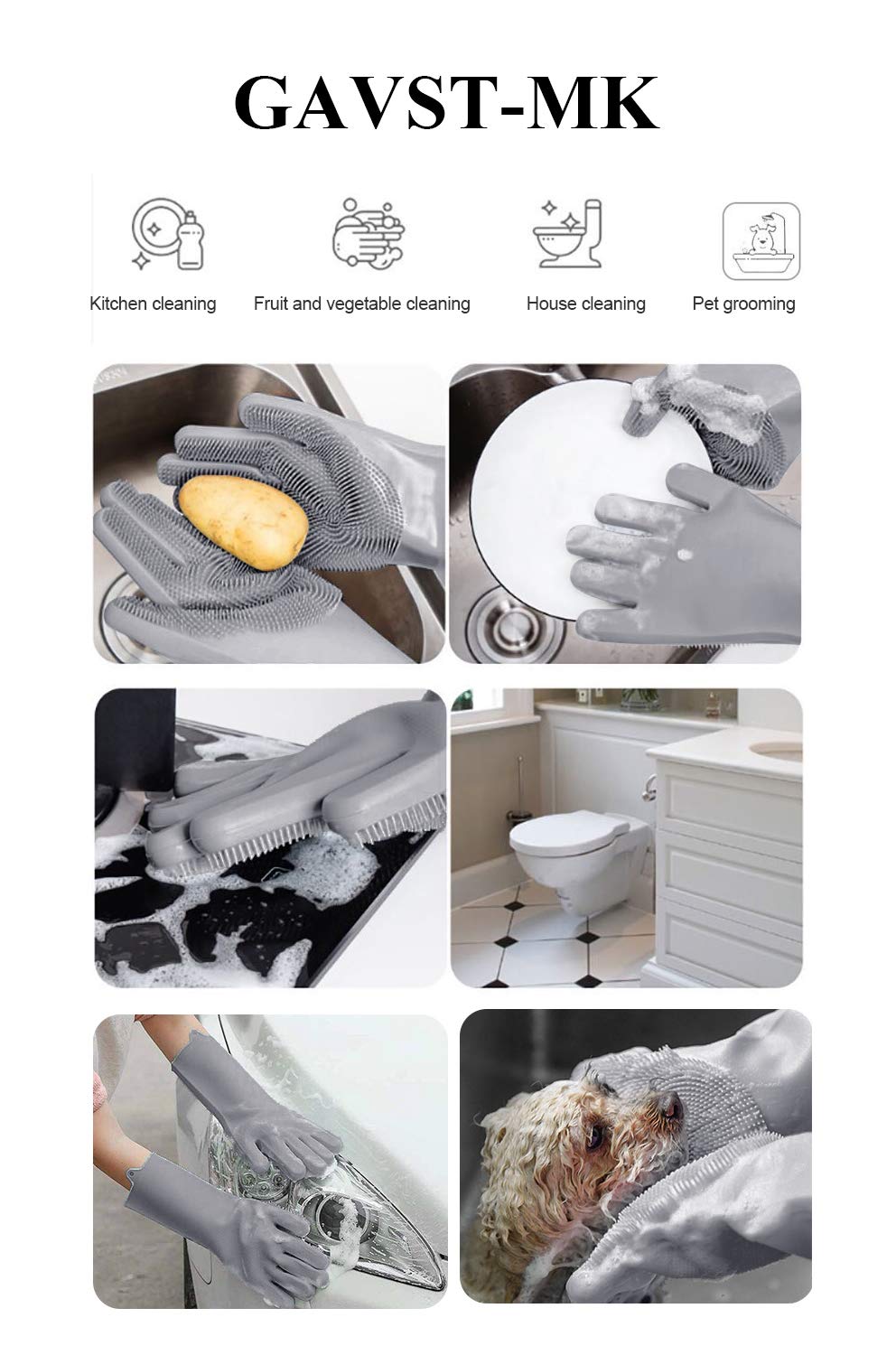 GAVST-MK

Kitchen cleaning

Fruit and vegetable cleaning

House cleaning

Pet grooming