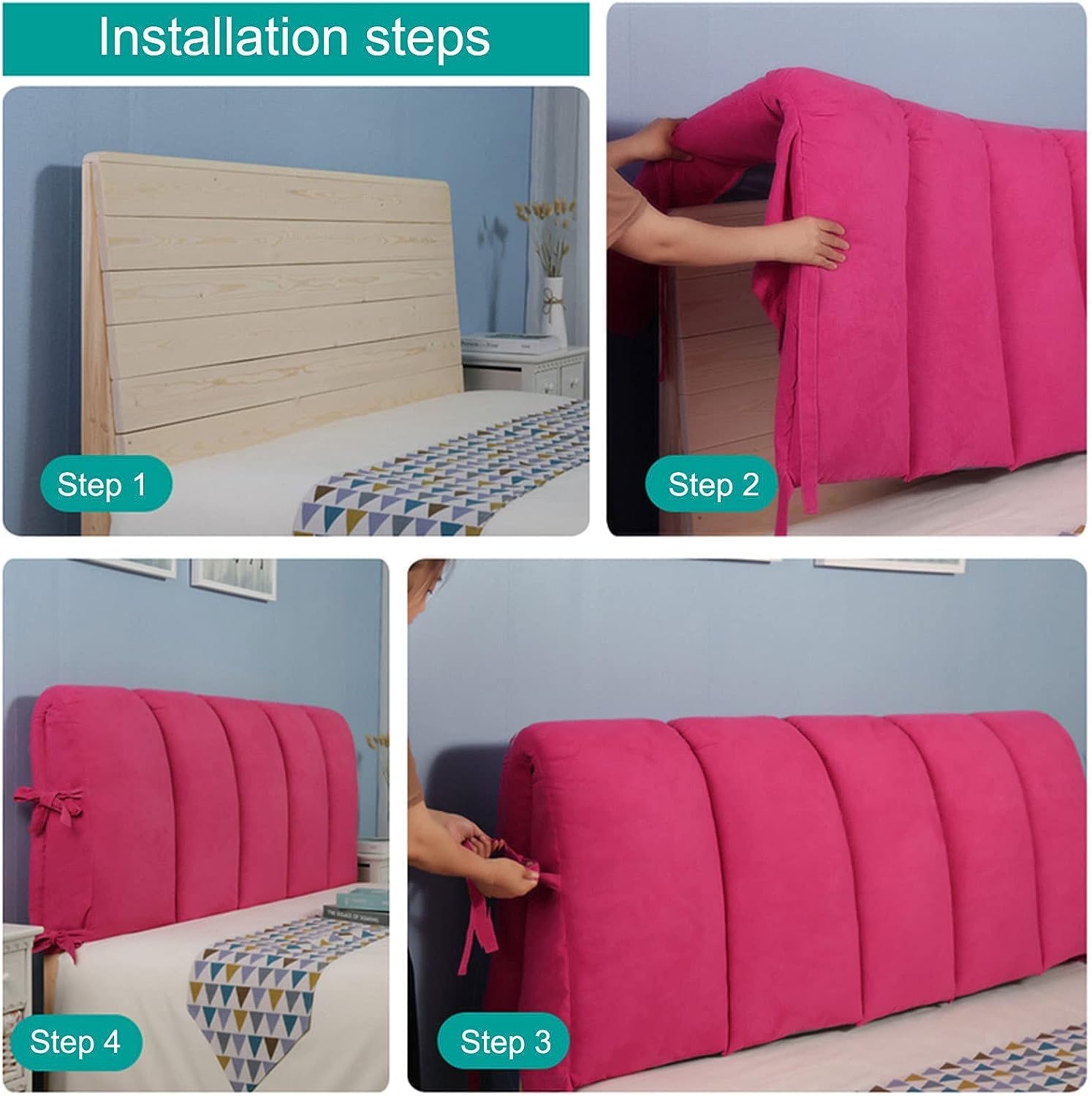 Installation steps

Step 1

Step 2

Step 4

Step 3