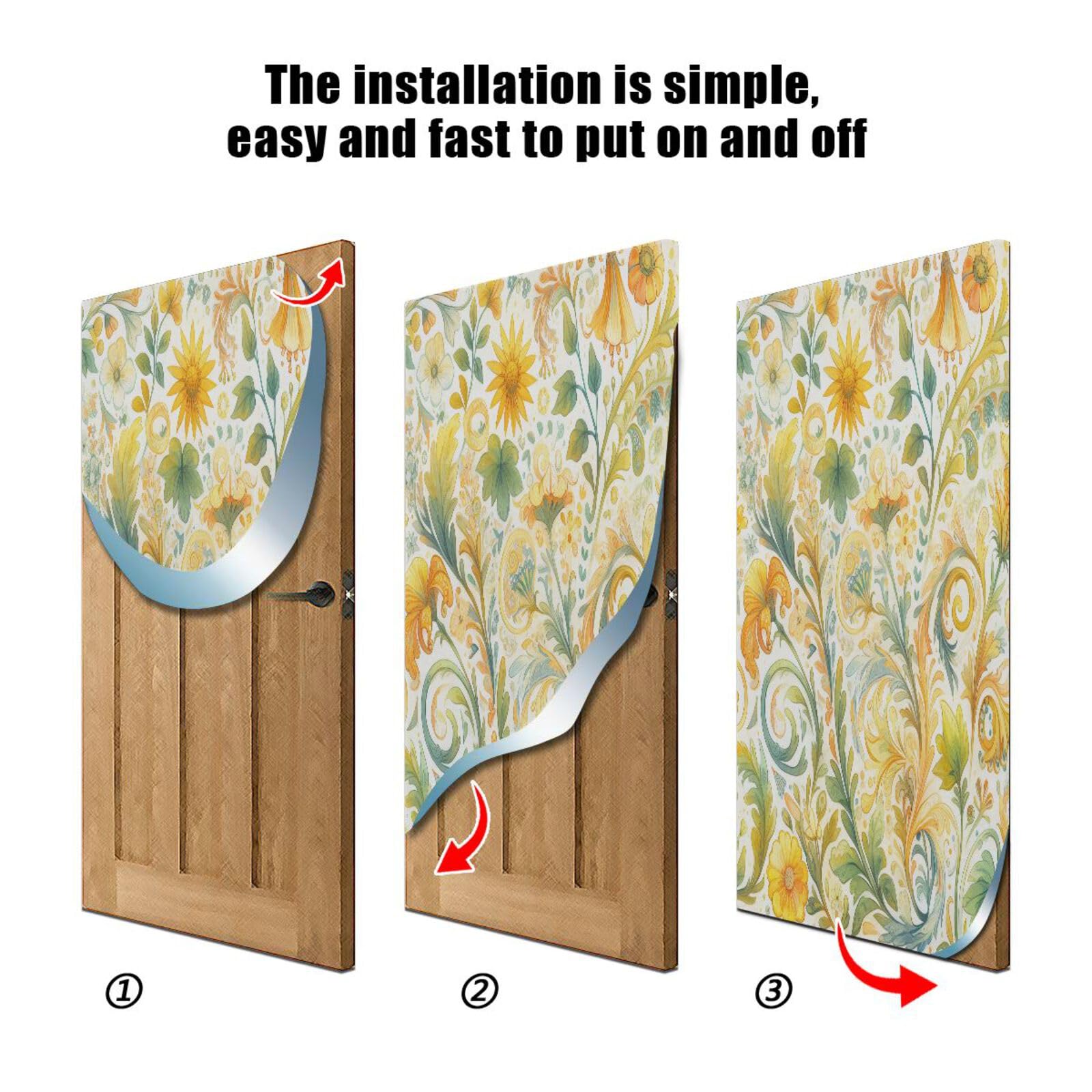 The installation is simple, easy and fast to put on and off

①

②

③