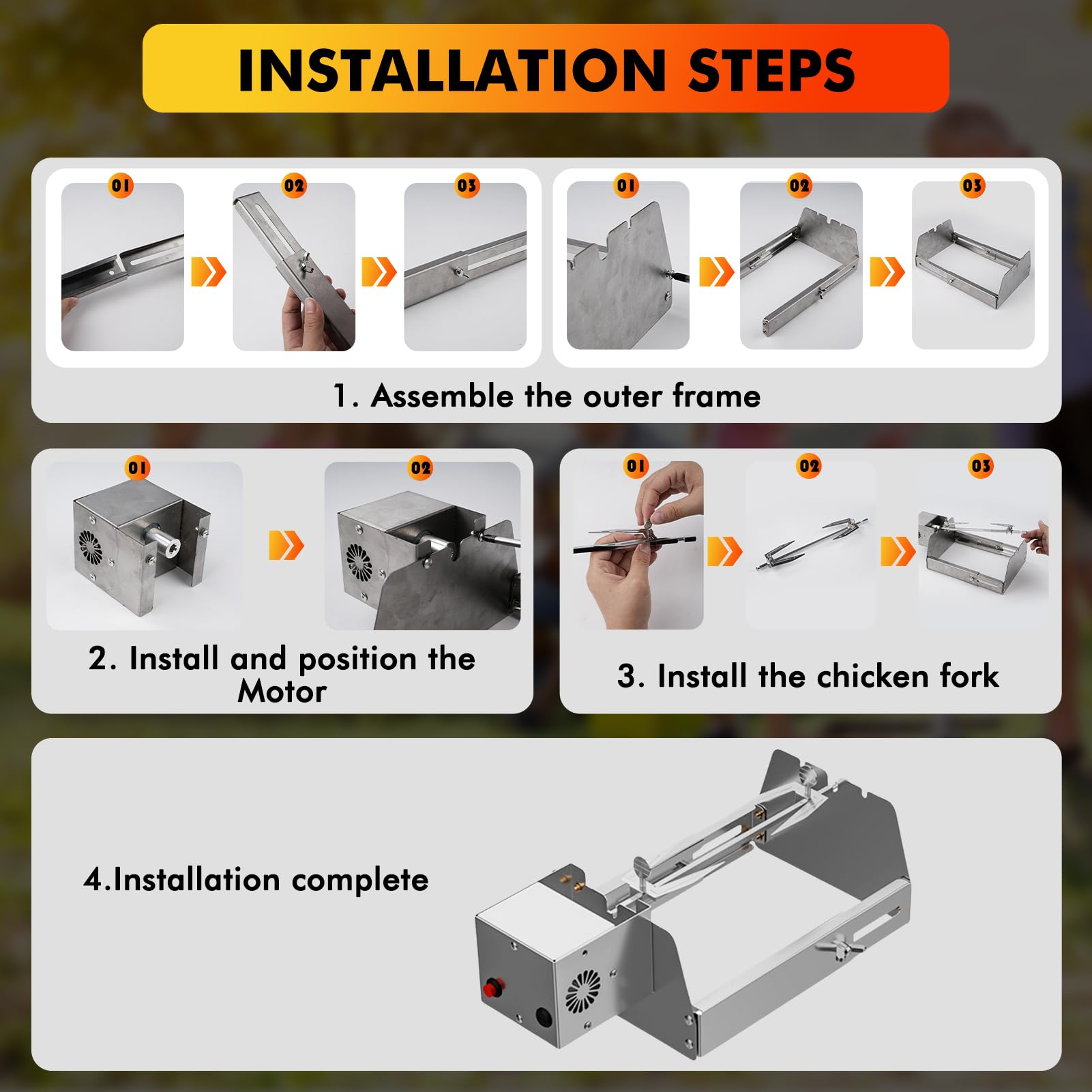 INSTALLATION STEPS

01

02

03

01

02

03

1. Assemble the outer frame

01

02

2. Install and position the Motor

01

02

03

3. Install the chicken fork

4.Installation complete