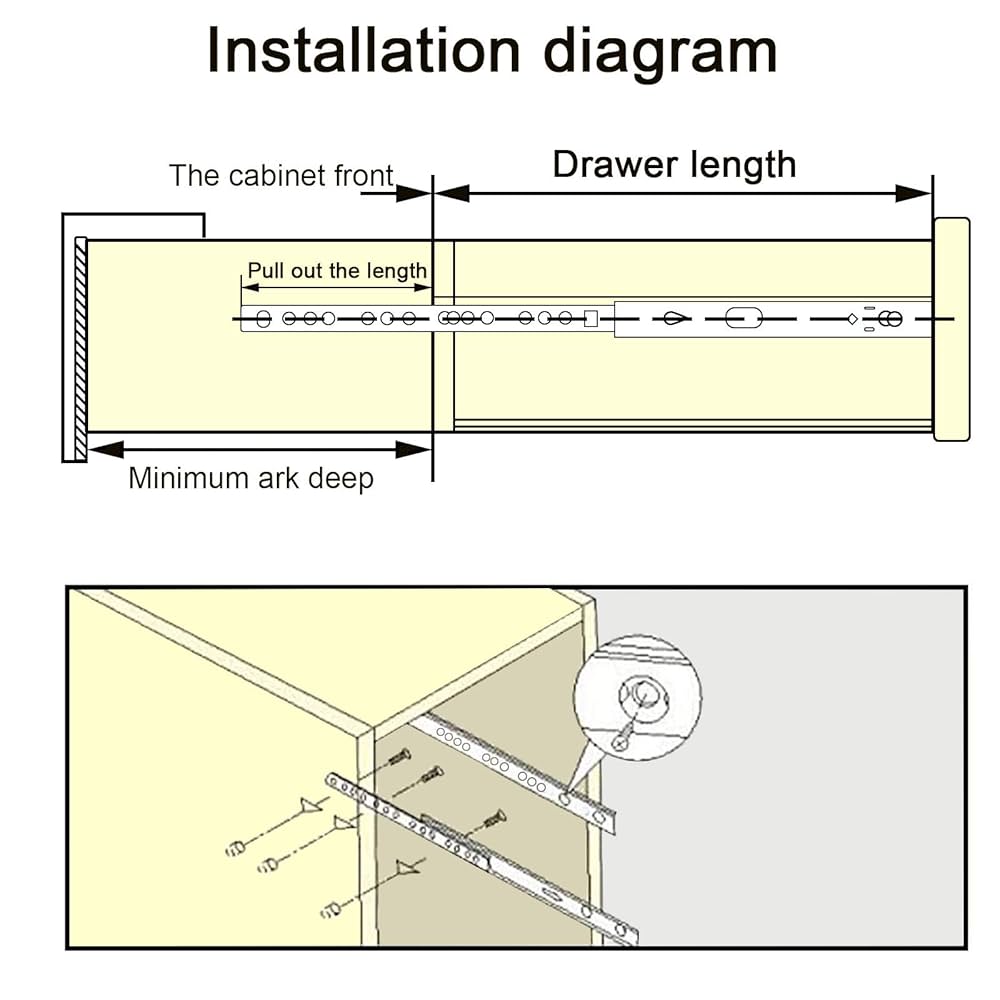 Installation diagram

The cabinet front

Drawer length

Pull out the length

Minimum ark deep