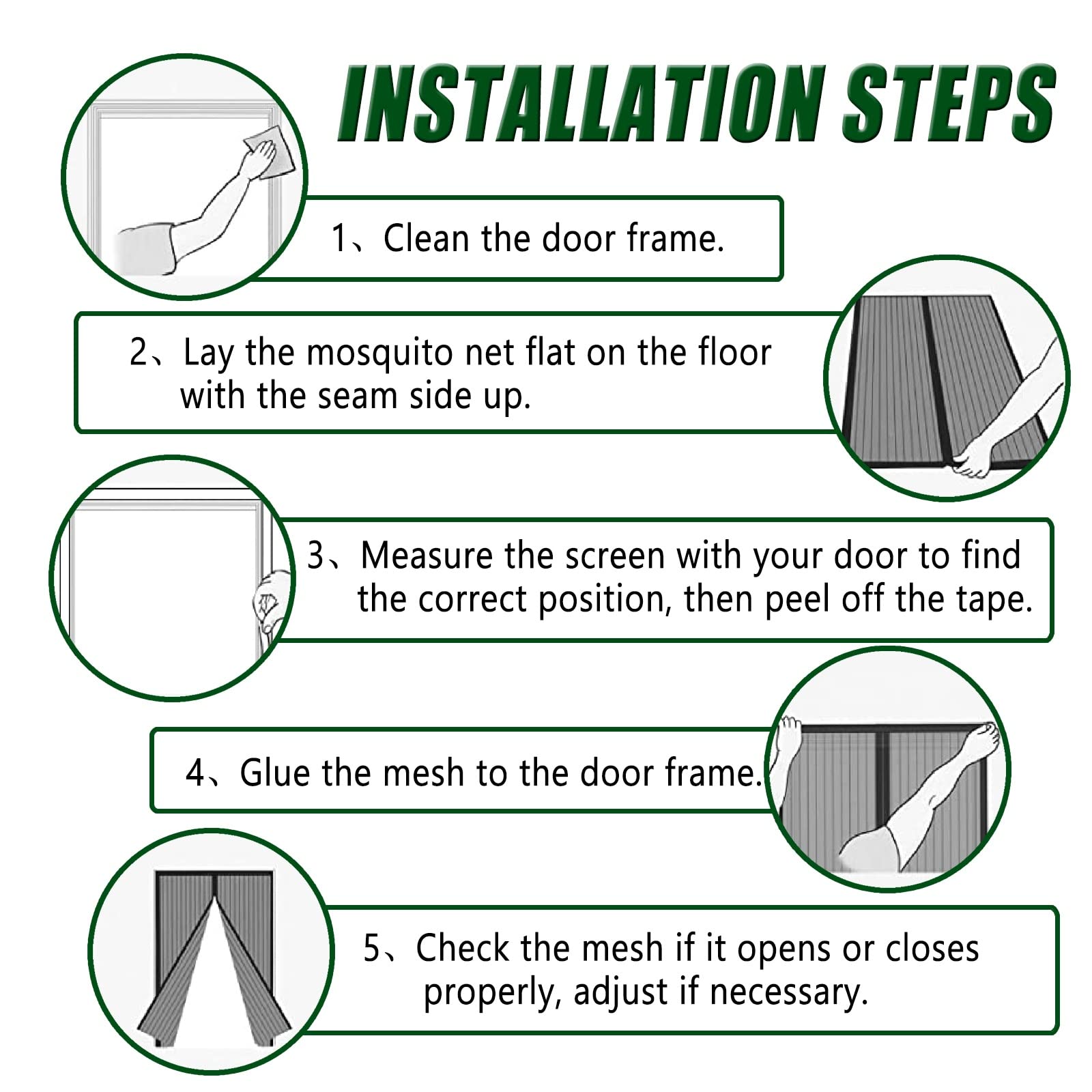 INSTALLATION STEPS

1、Clean the door frame.

2、Lay the mosquito net flat on the floor with the seam side up.

3、Measure the screen with your door to find the correct position, then peel off the tape.

4、Glue the mesh to the door frame.

5、Check the mesh if it opens or closes properly, adjust if necessary.