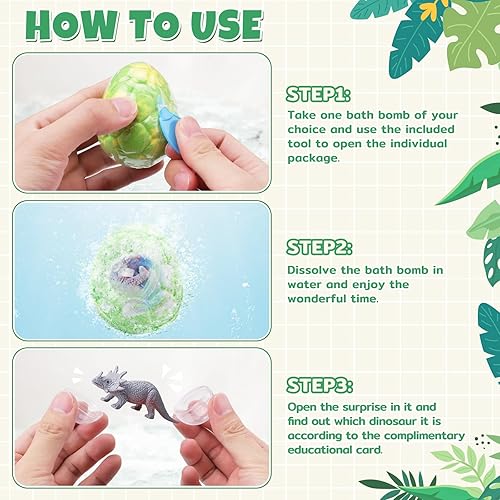 HOW TO USE

STEP1:
Take one bath bomb of your choice and use the included tool to open the individual package.

STEP2:
Dissolve the bath bomb in water and enjoy the wonderful time.

STEP3:
Open the surprise in it and find out which dinosaur it is according to the complimentary educational card.