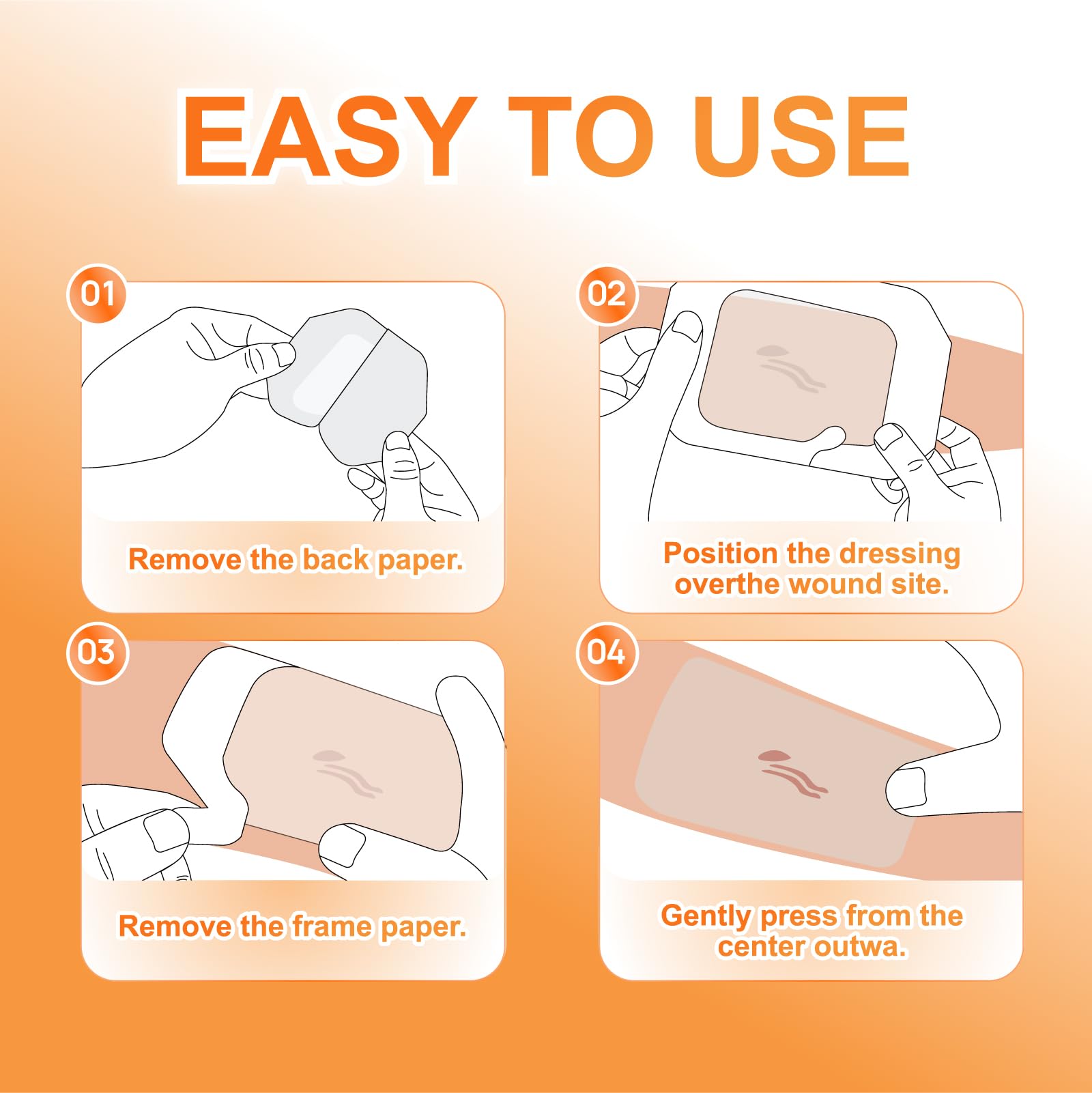 EASY TO USE

01

Remove the back paper.

02

Position the dressing overthe wound site.

03

Remove the frame paper.

04

Gently press from the center outwa.