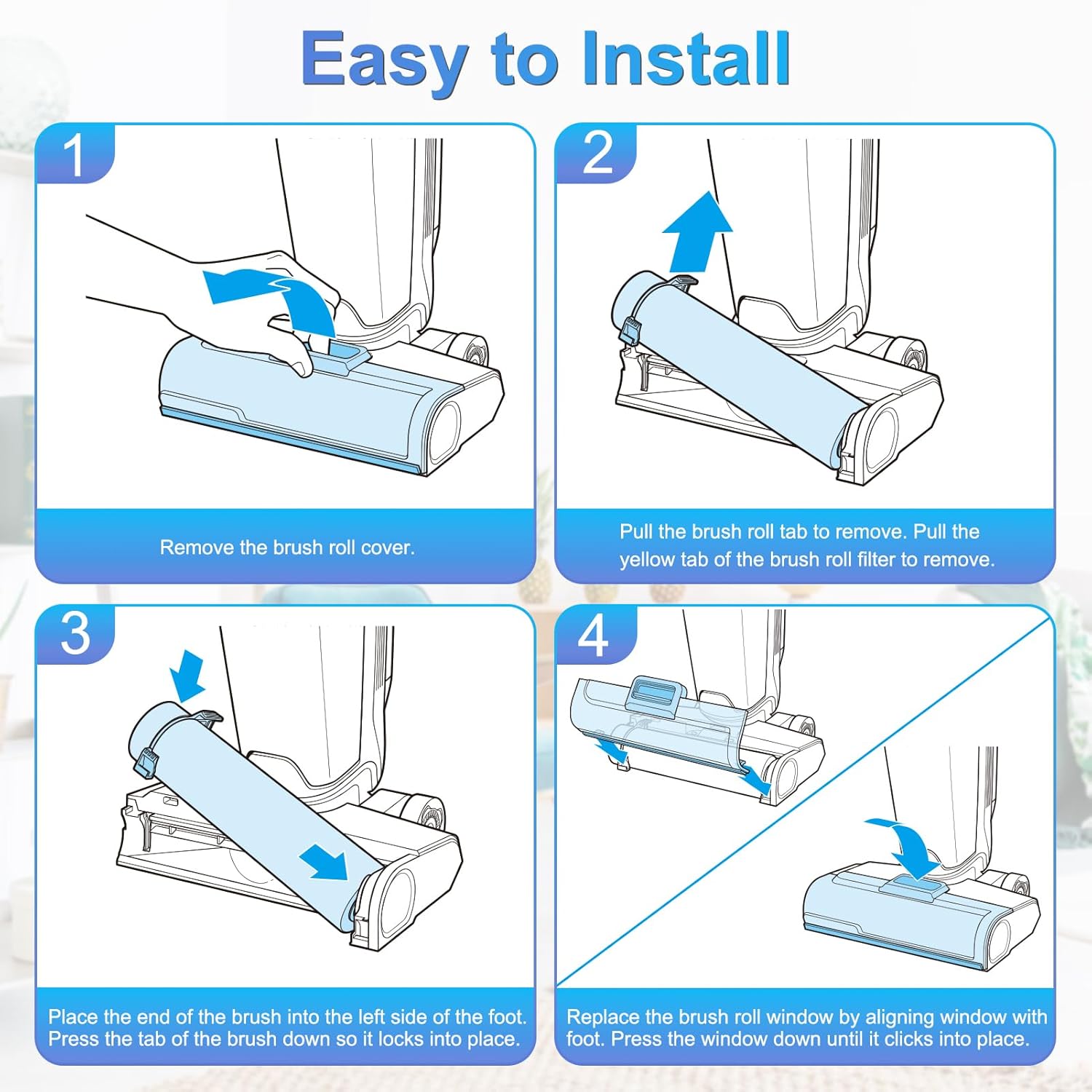 Easy to Install

1

Remove the brush roll cover.

2

Pull the brush roll tab to remove. Pull the yellow tab of the brush roll filter to remove.

3

Place the end of the brush into the left side of the foot. Press the tab of the brush down so it locks into place.

4

Replace the brush roll window by aligning window with foot. Press the window down until it clicks into place.