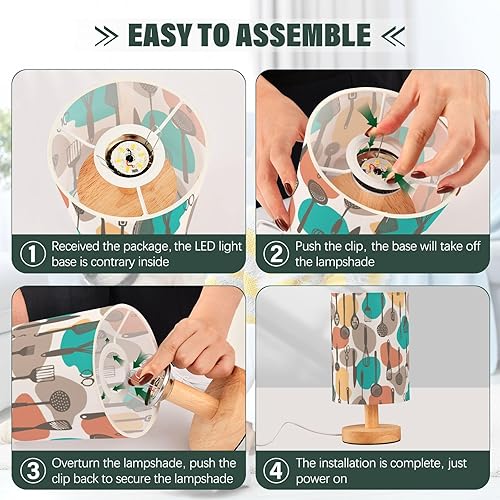 EASY TO ASSEMBLE

① Received the package, the LED light base is contrary inside

② Push the clip, the base will take off the lampshade

③ Overturn the lampshade, push the clip back to secure the lampshade

④ The installation is complete, just power on