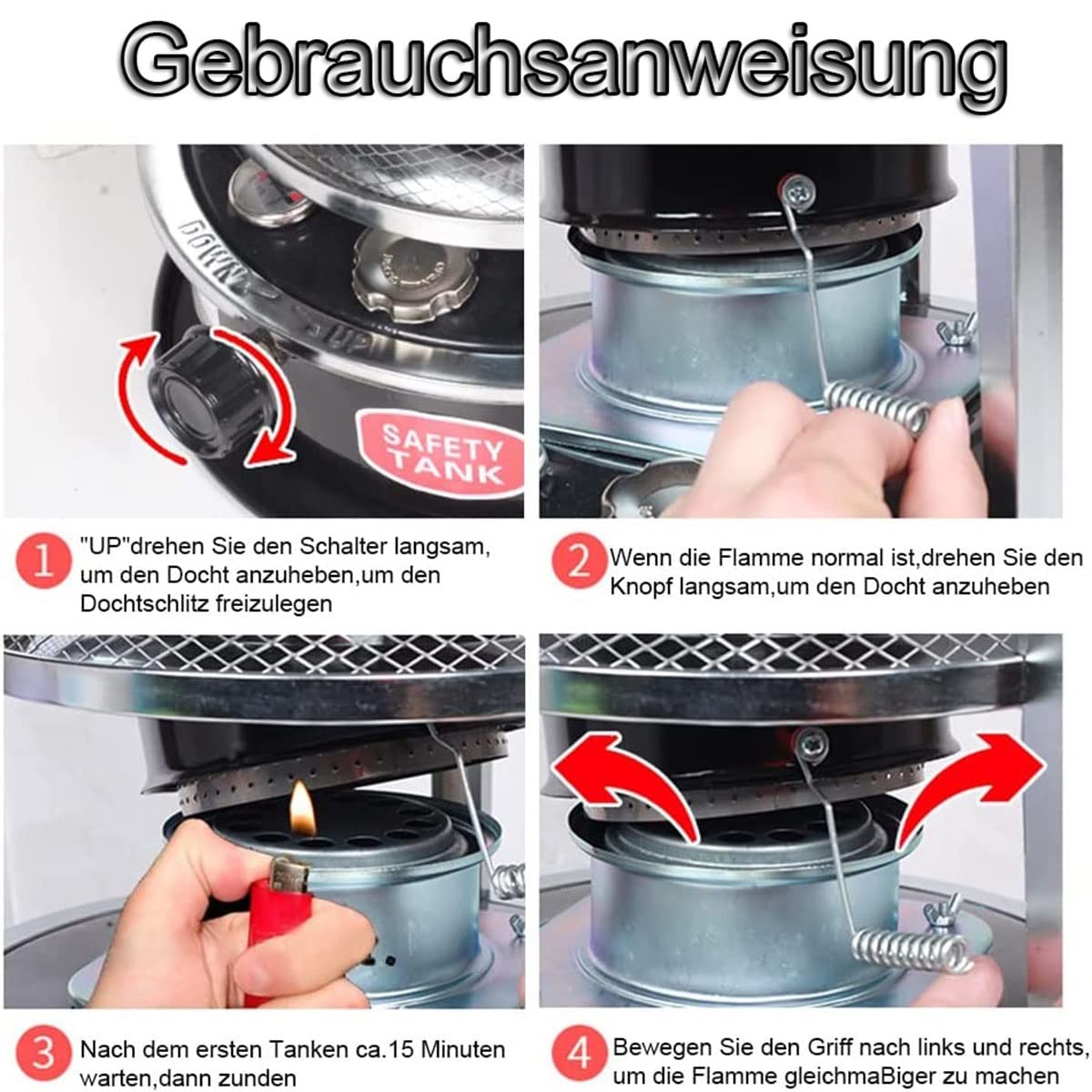 Gebrauchsanweisung

DOWN UP

SAFETY TANK

1 "UP"drehen Sie den Schalter langsam, um den Docht anzuheben,um den Dochtschlitz freizulegen

2 Wenn die Flamme normal ist,drehen Sie den Knopf langsam,um den Docht anzuheben

3 Nach dem ersten Tanken ca.15 Minuten warten,dann zunden

4 Bewegen Sie den Griff nach links und rechts, um die Flamme gleichmaBiger zu machen