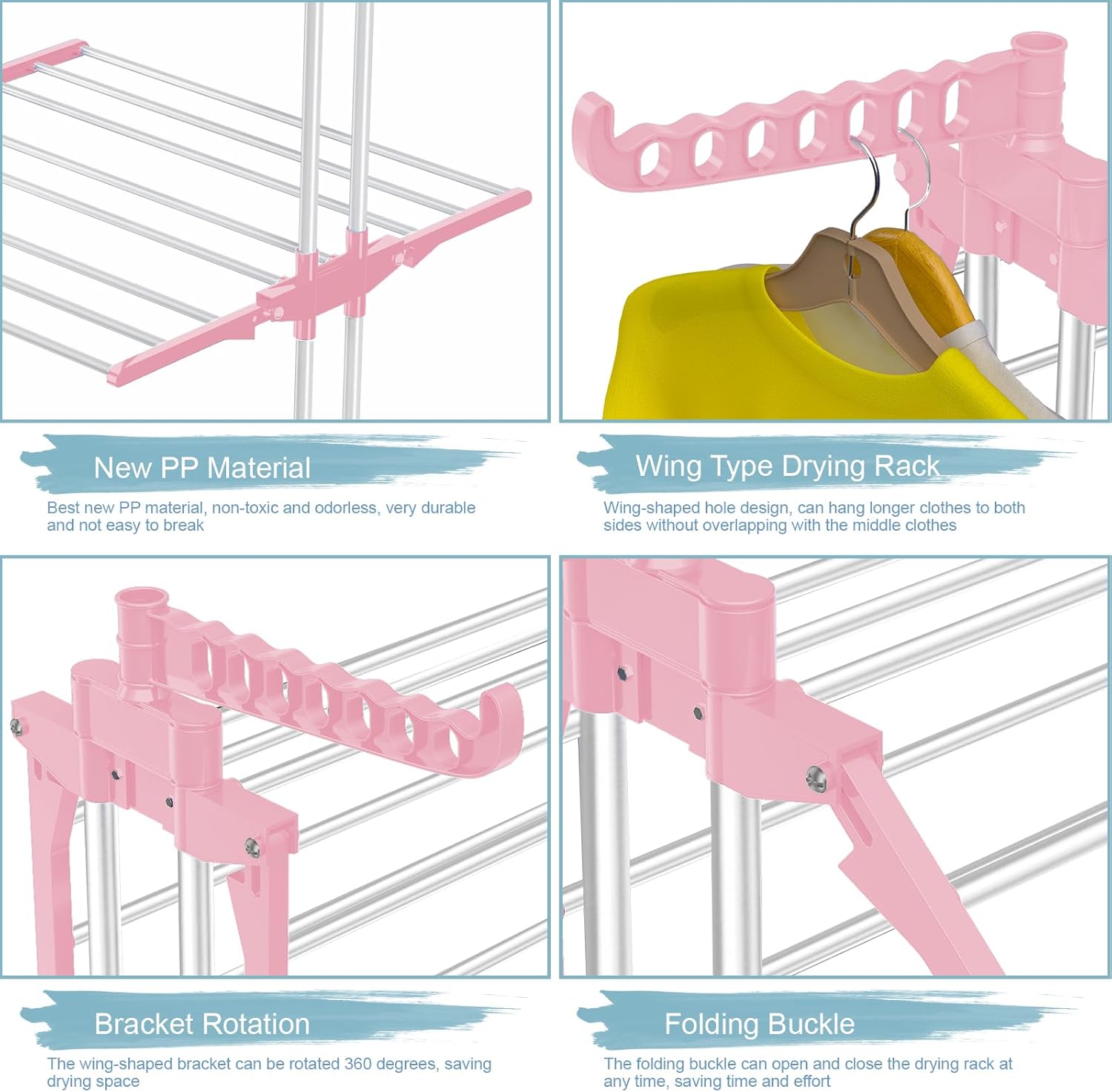 New PP Material

Best new PP material, non-toxic and odorless, very durable and not easy to break

Wing Type Drying Rack

Wing-shaped hole design, can hang longer clothes to both sides without overlapping with the middle clothes

Bracket Rotation

The wing-shaped bracket can be rotated 360 degrees, saving drying space

Folding Buckle

The folding buckle can open and close the drying rack at any time, saving time and effort