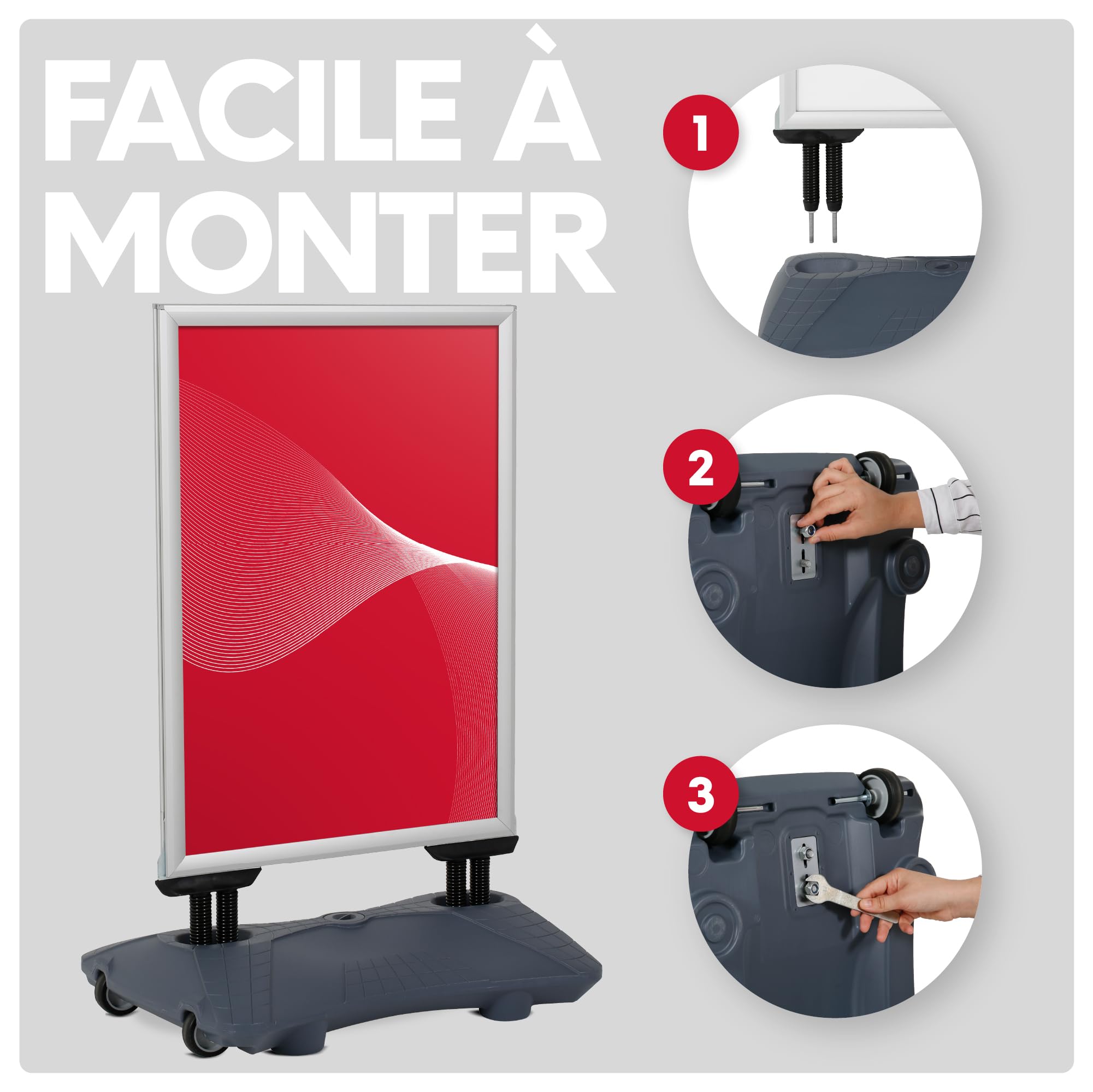 FACILE À MONTER

1

2

3