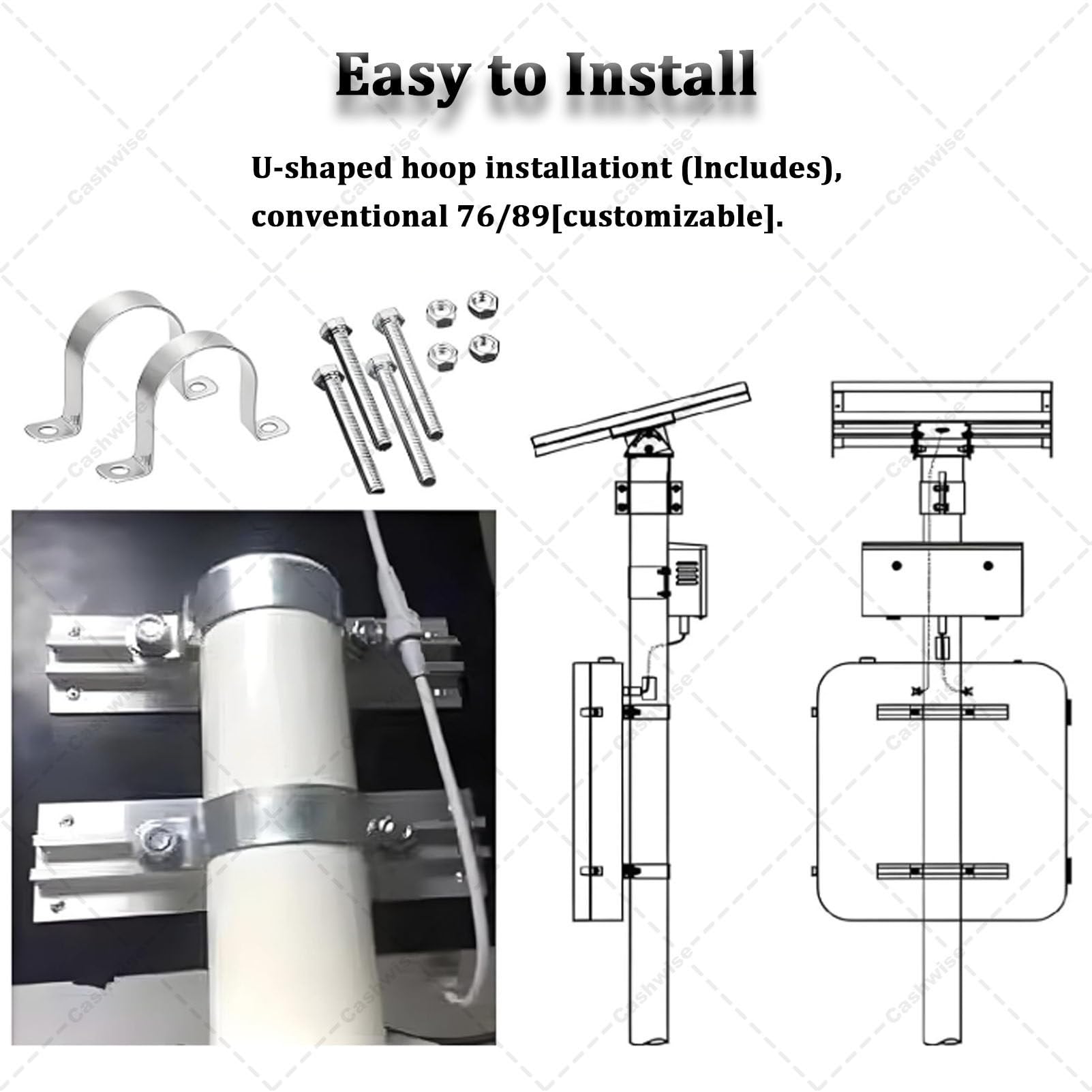 Easy to Install

U-shaped hoop installationt (lncludes), conventional 76/89[customizable].

Cashwise