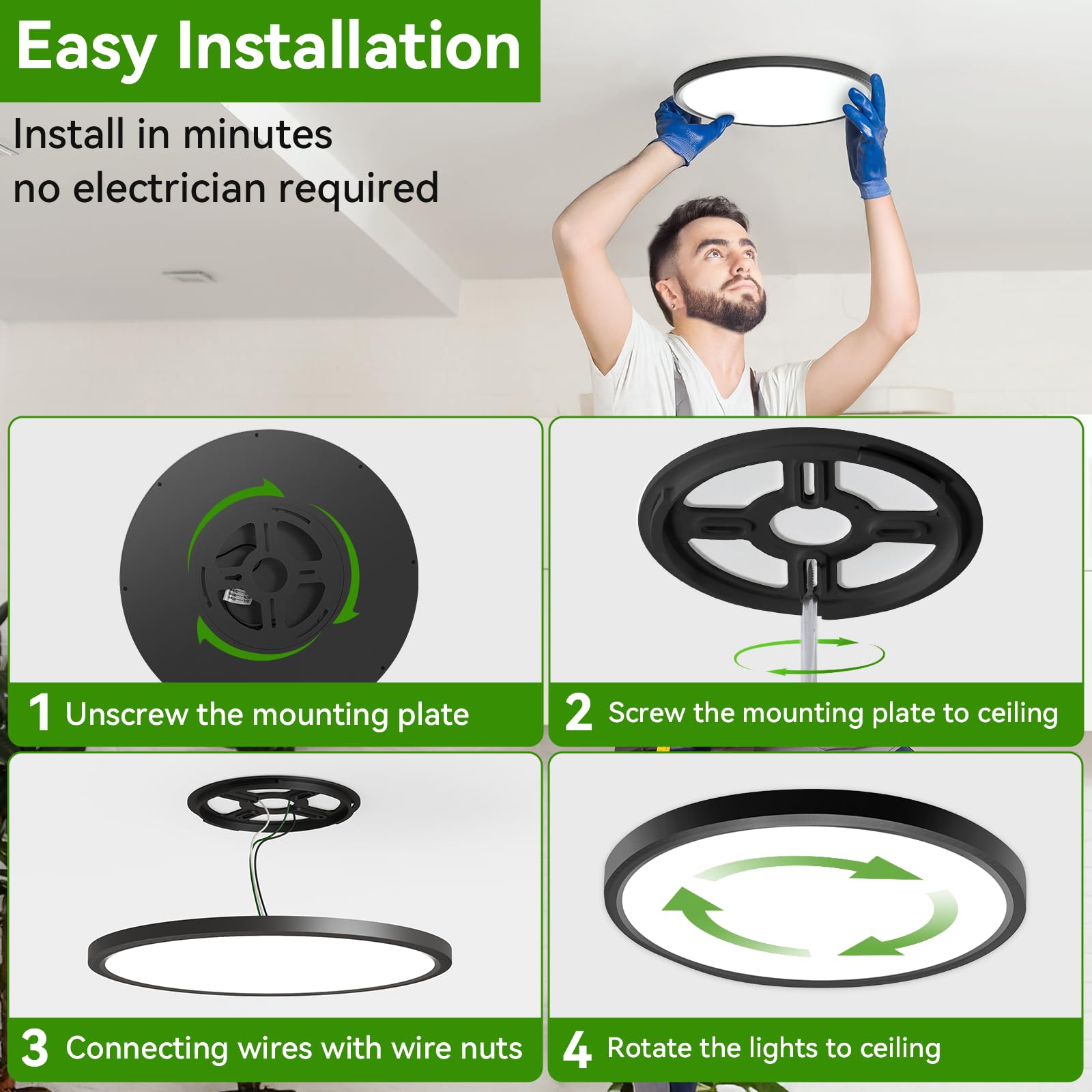 Easy Installation

Install in minutes
no electrician required

1 Unscrew the mounting plate

2 Screw the mounting plate to ceiling

3 Connecting wires with wire nuts

4 Rotate the lights to ceiling