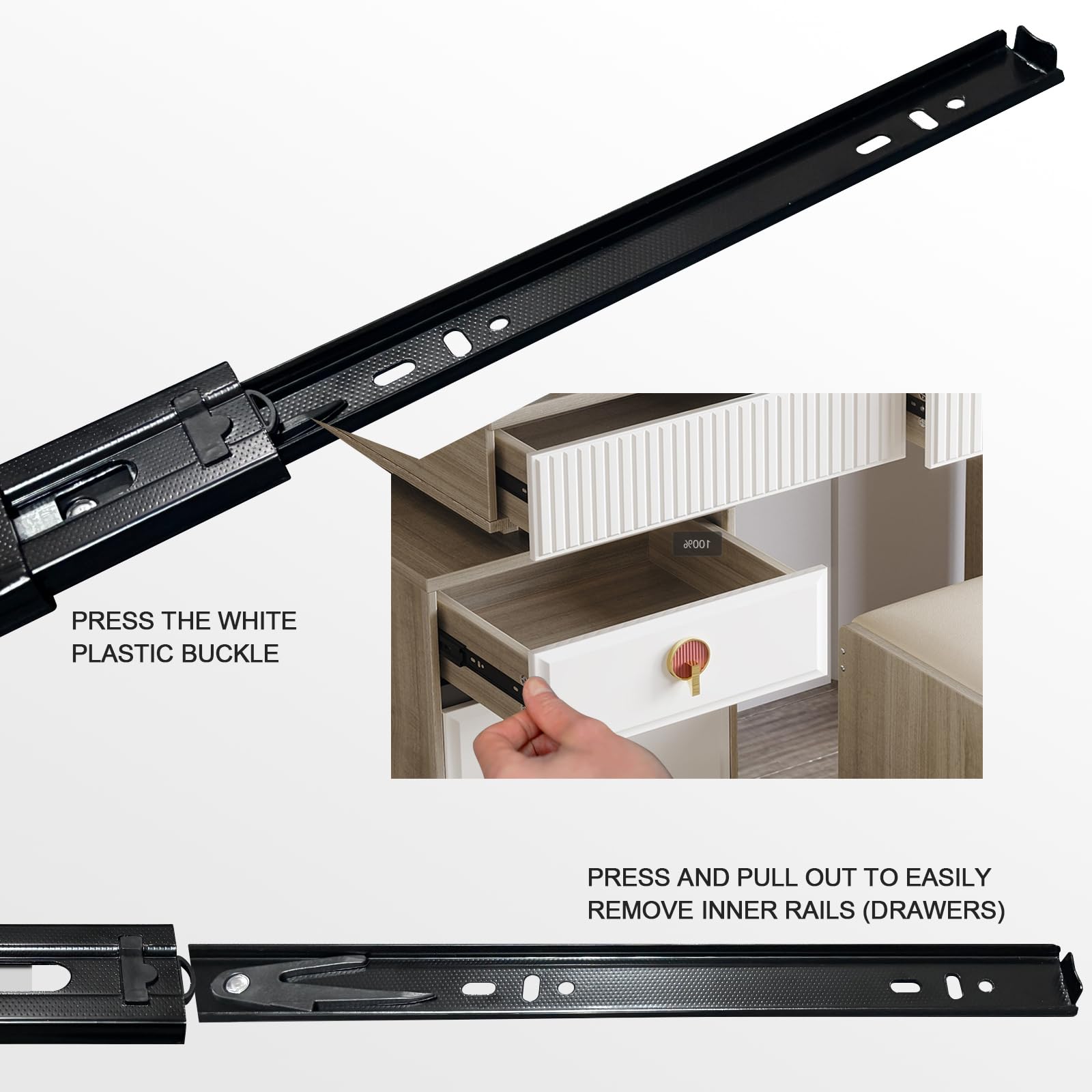 PRESS THE WHITE PLASTIC BUCKLE

100%

PRESS AND PULL OUT TO EASILY REMOVE INNER RAILS (DRAWERS)