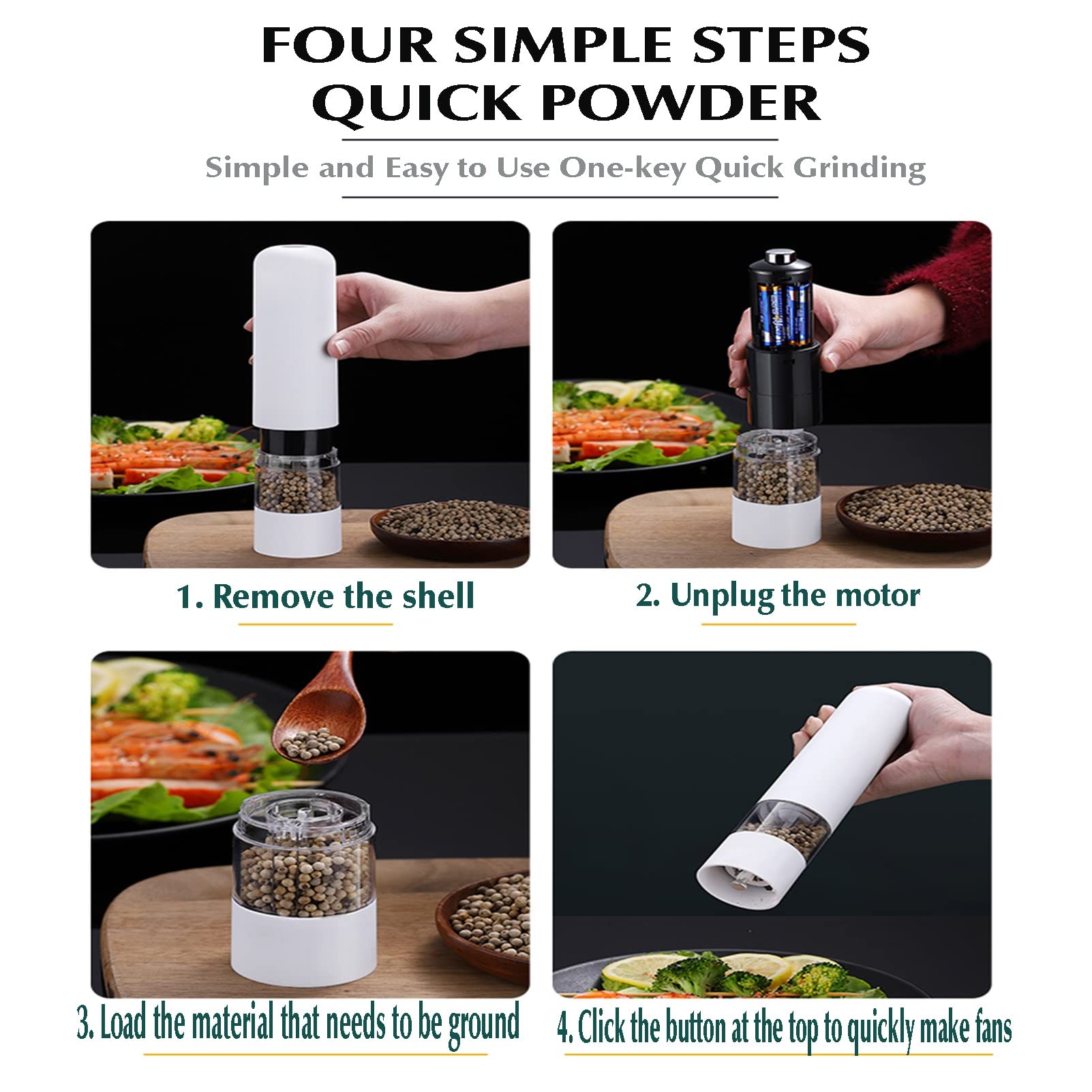 FOUR SIMPLE STEPS
QUICK POWDER

Simple and Easy to Use One-key Quick Grinding

1. Remove the shell

2. Unplug the motor

3. Load the material that needs to be ground

4. Click the button at the top to quickly make fans