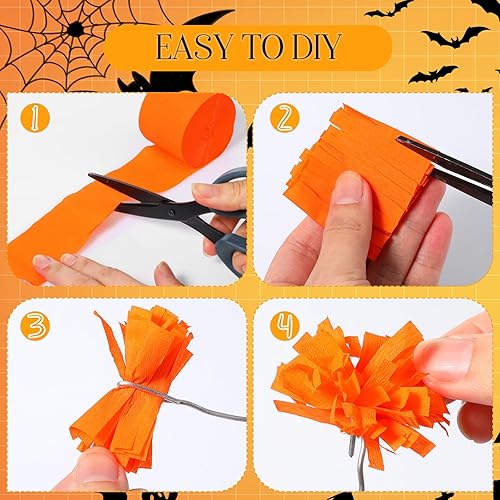 EASY TO DIY

1

2

3

4