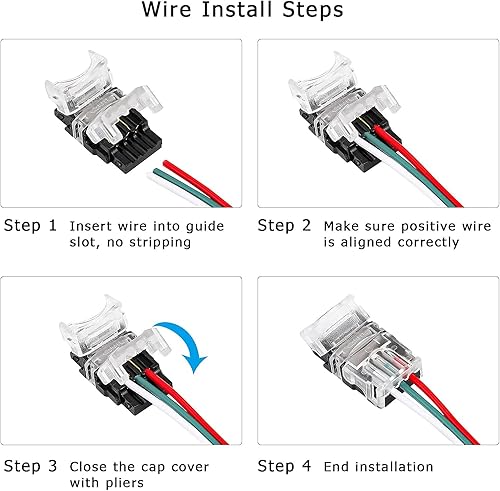 Wire Install Steps

Step 1 Insert wire into guide slot, no stripping

Step 2 Make sure positive wire is aligned correctly

Step 3 Close the cap cover with pliers

Step 4 End installation