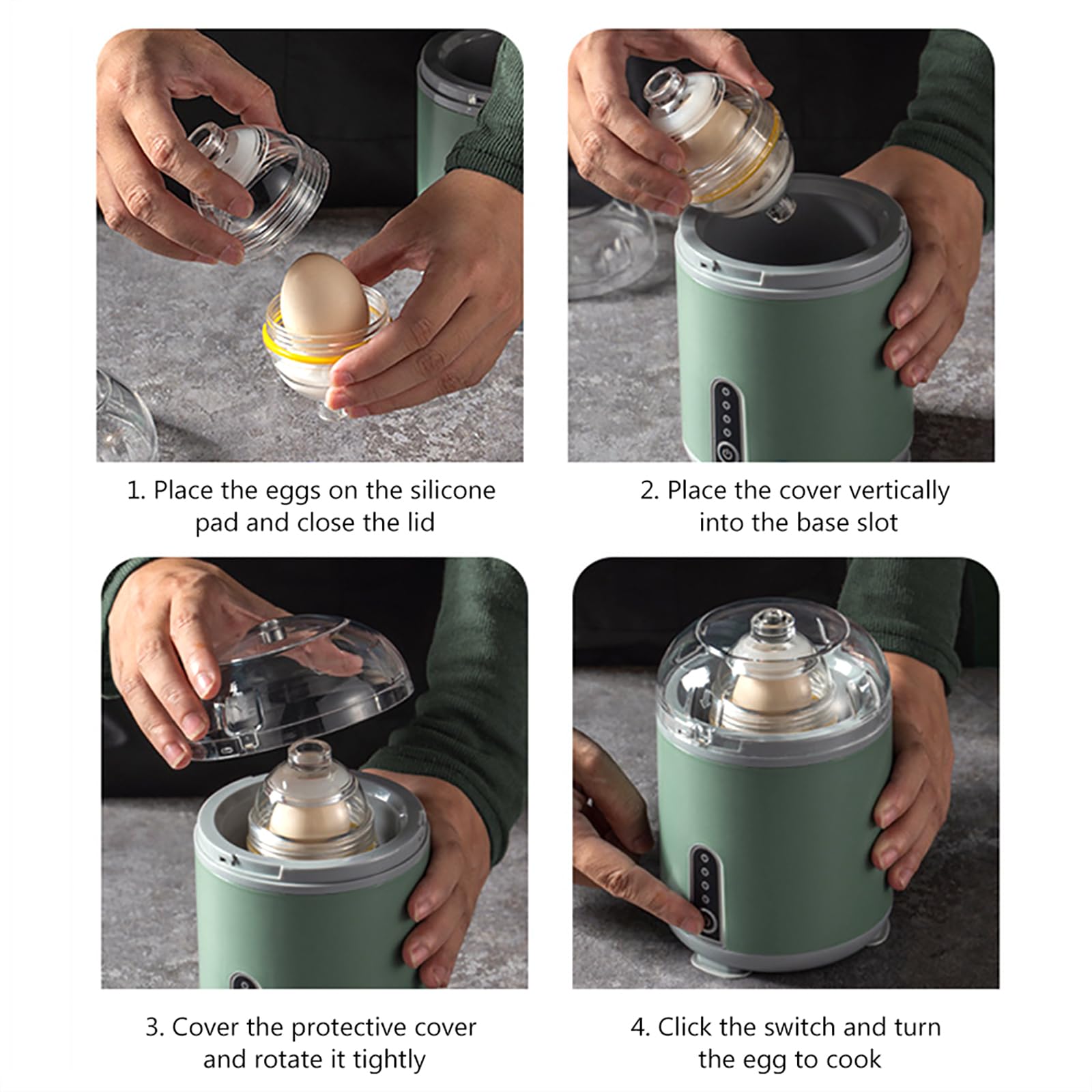 1. Place the eggs on the silicone pad and close the lid

2. Place the cover vertically into the base slot

3. Cover the protective cover and rotate it tightly

4. Click the switch and turn the egg to cook