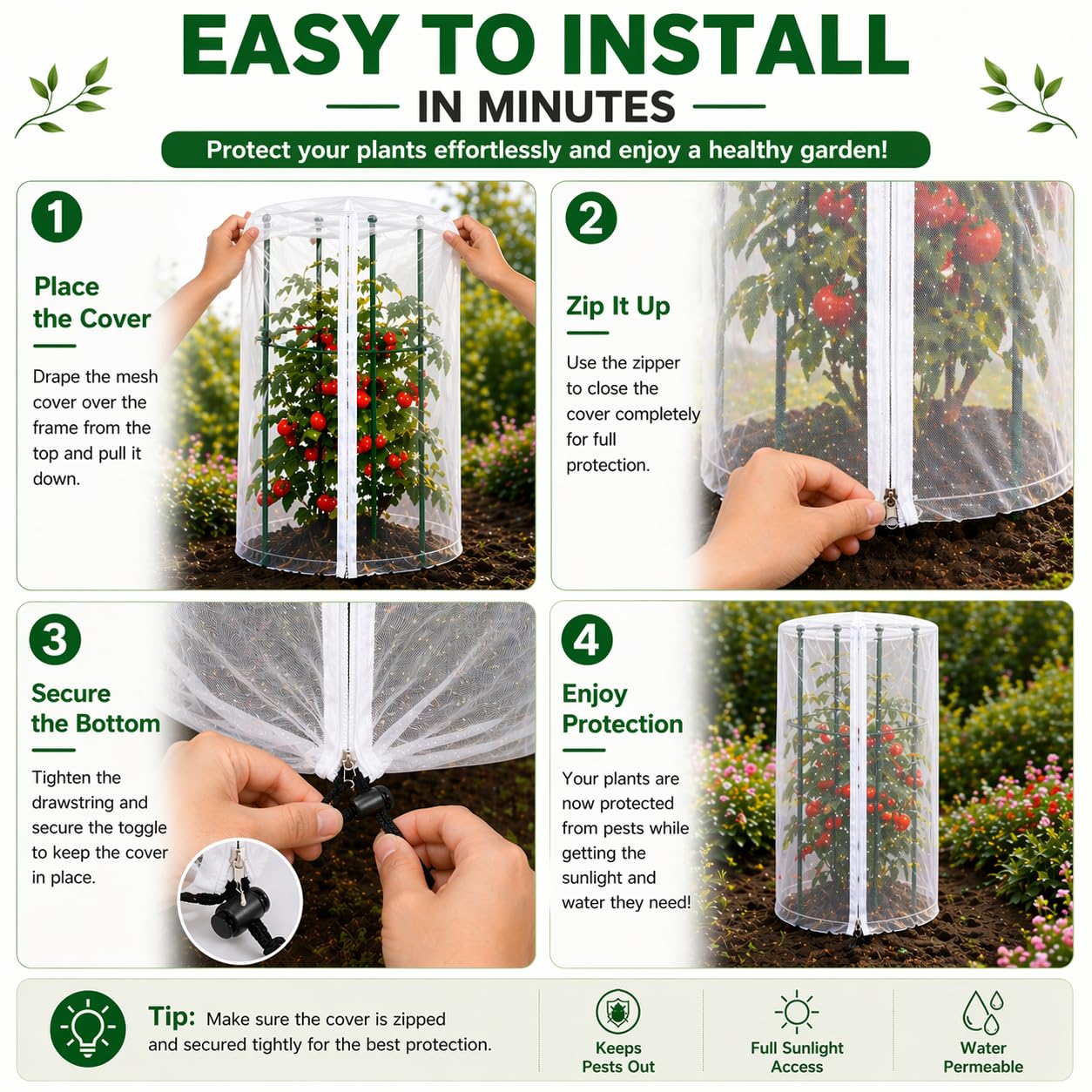 EASY TO INSTALL

IN MINUTES

Protect your plants effortlessly and enjoy a healthy garden!

1

Place the Cover

Drape the mesh cover over the frame from the top and pull it down.

2

Zip It Up

Use the zipper to close the cover completely for full protection.

3

Secure the Bottom

Tighten the drawstring and secure the toggle to keep the cover in place.

4

Enjoy Protection

Your plants are now protected from pests while getting the sunlight and water they need!

Tip: Make sure the cover is zipped and secured tightly for the best protection.

Keeps Pests Out

Full Sunlight Access

Water Permeable