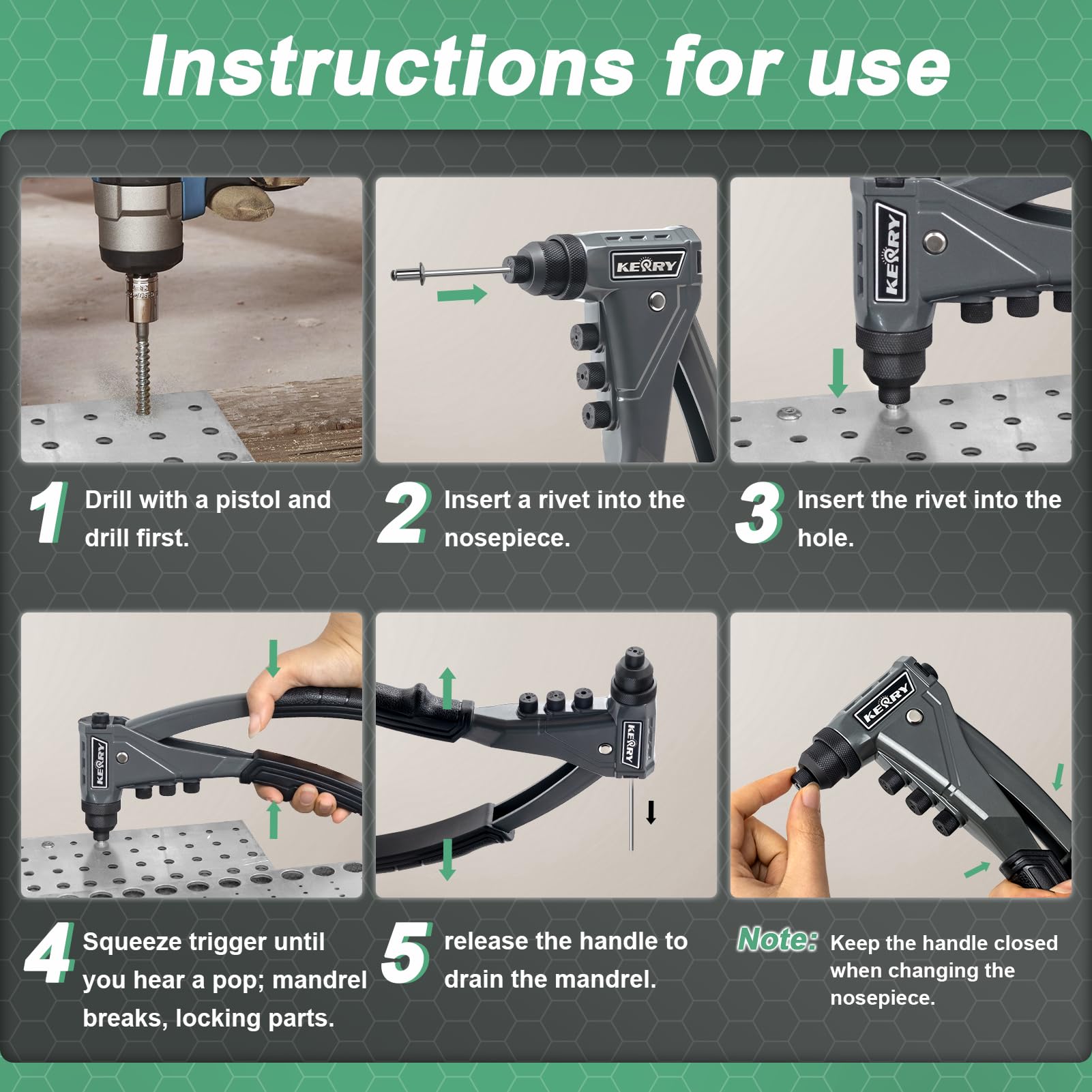 Instructions for use

KERRY

KERRY

1 Drill with a pistol and drill first.

2 Insert a rivet into the nosepiece.

3 Insert the rivet into the hole.

KERRY

KERRY

KERRY

4 Squeeze trigger until you hear a pop; mandrel breaks, locking parts.

5 release the handle to drain the mandrel.

Note: Keep the handle closed when changing the nosepiece.