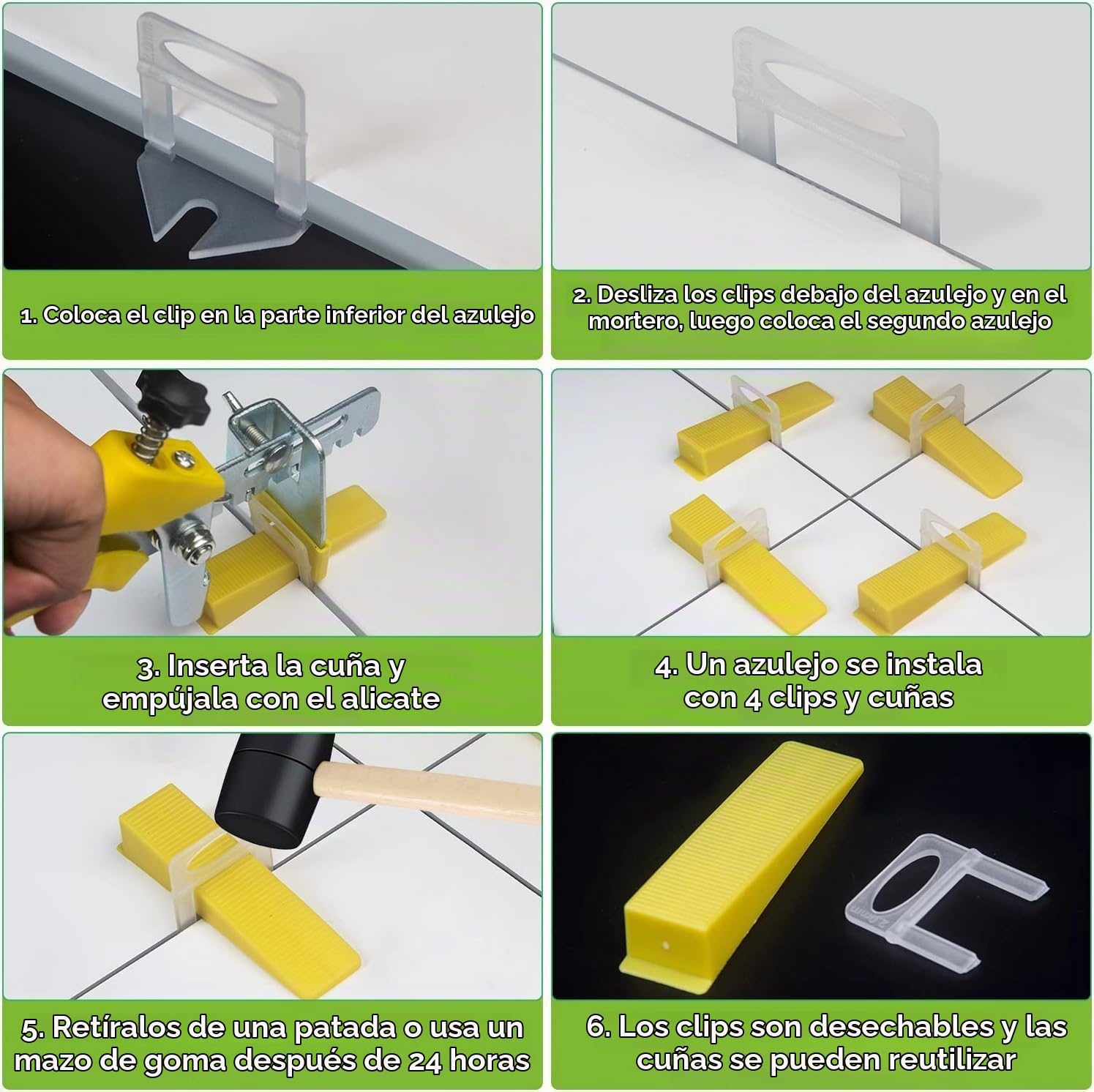 1. Coloca el clip en la parte inferior del azulejo

2. Desliza los clips debajo del azulejo y en el mortero, luego coloca el segundo azulejo

3. Inserta la cuña y empújala con el alicate

4. Un azulejo se instala con 4 clips y cuñas

5. Retíralos de una patada o usa un mazo de goma después de 24 horas

6. Los clips son desechables y las cuñas se pueden reutilizar