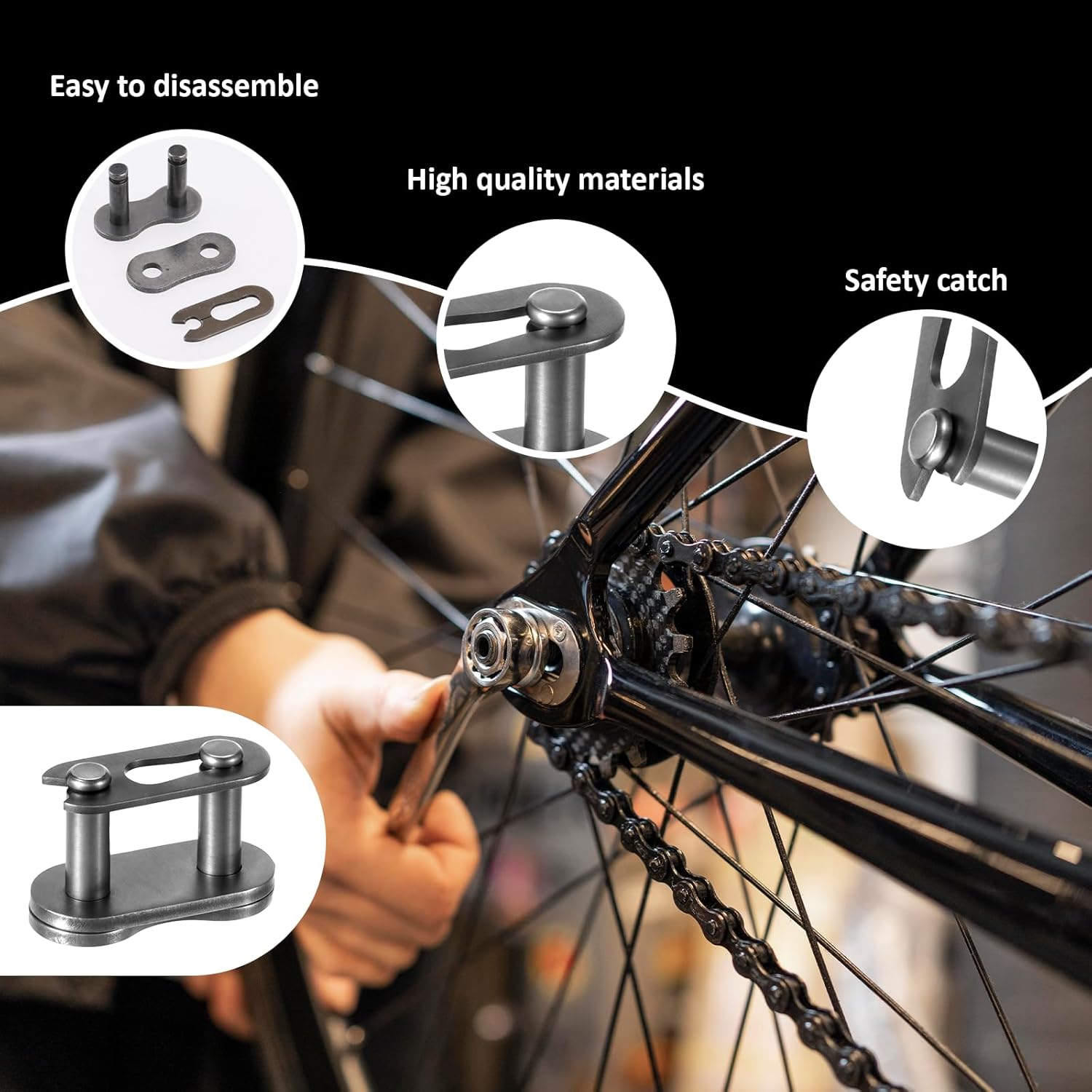 Easy to disassemble

High quality materials

Safety catch