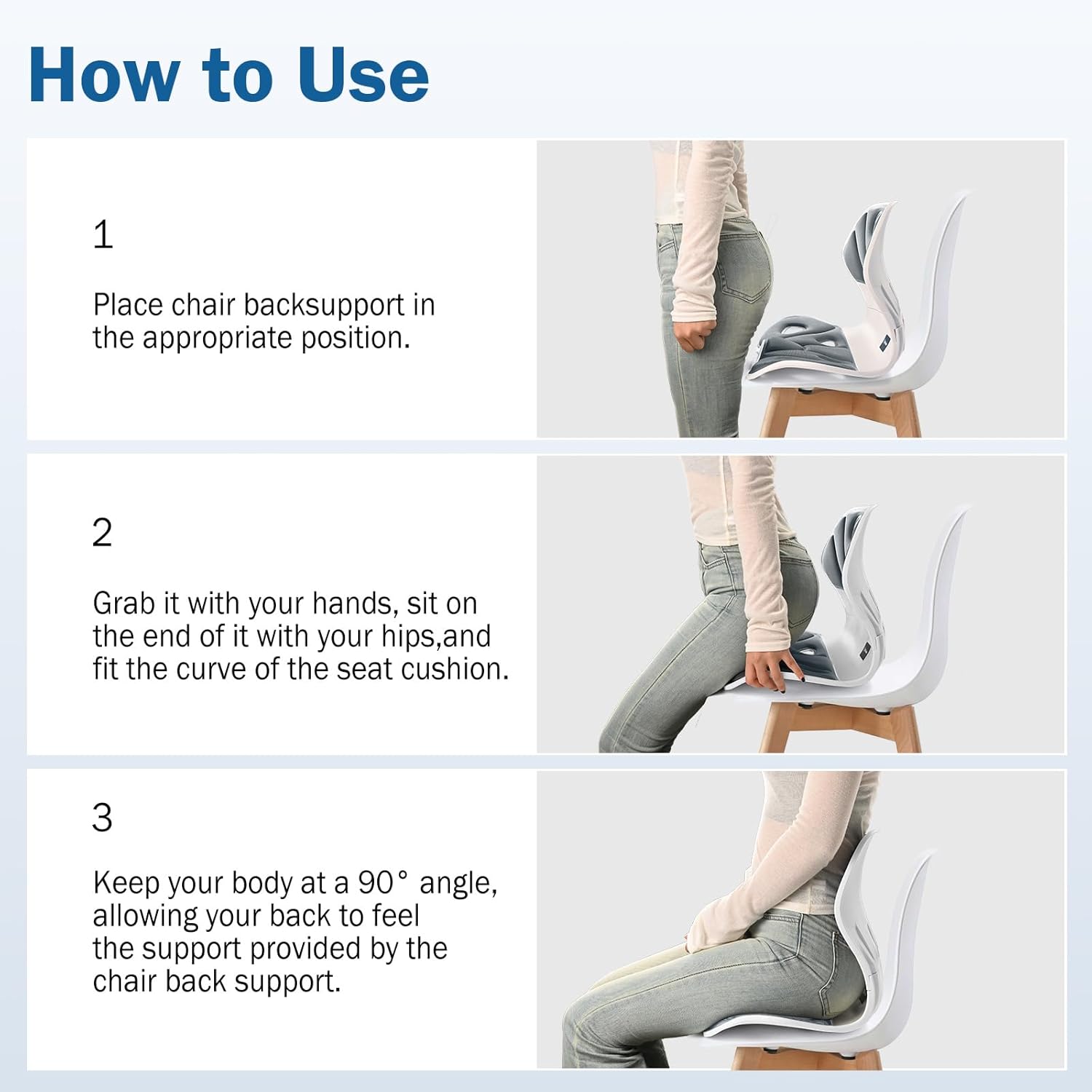 How to Use

1

Place chair backsupport in the appropriate position.

2

Grab it with your hands, sit on the end of it with your hips,and fit the curve of the seat cushion.

3

Keep your body at a 90° angle, allowing your back to feel the support provided by the chair back support.